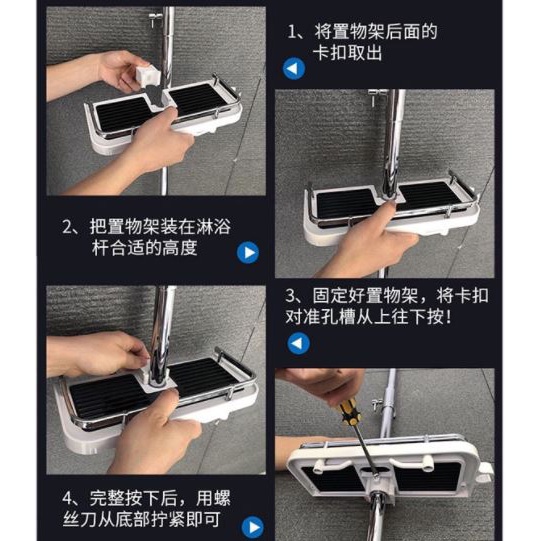 1、将置物架后面的卡扣取出

2、把置物架装在淋浴杆合适的高度

3、固定好置物架，将卡扣对准孔槽从上往下按！

4、完整按下后，用螺丝刀从底部拧紧即可