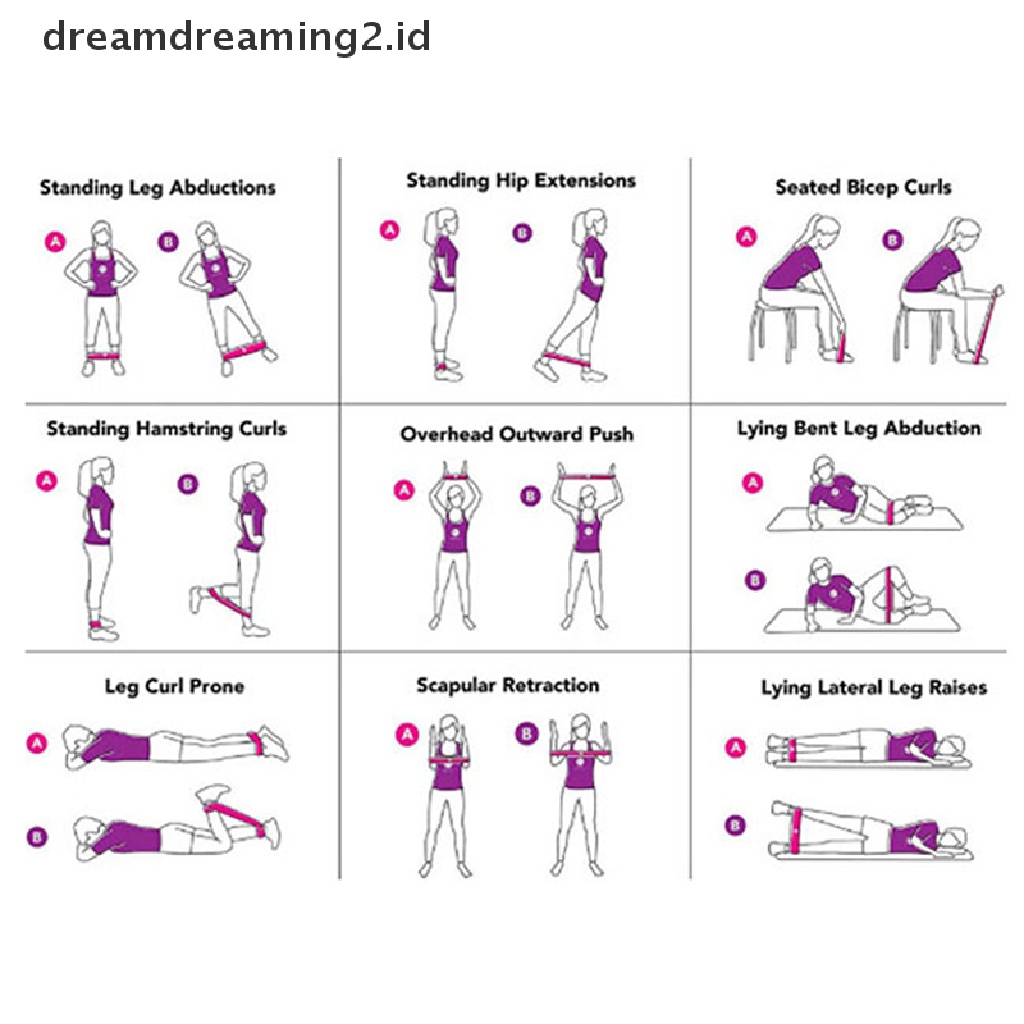 dreamdreaming2.id

Standing Leg Abductions

A B

Standing Hip Extensions

A B

Seated Bicep Curls

A B

Standing Hamstring Curls

A B

Overhead Outward Push

A B

Lying Bent Leg Abduction

A

B

Leg Curl Prone

A

B

Scapular Retraction

A B

Lying Lateral Leg Raises

A

B