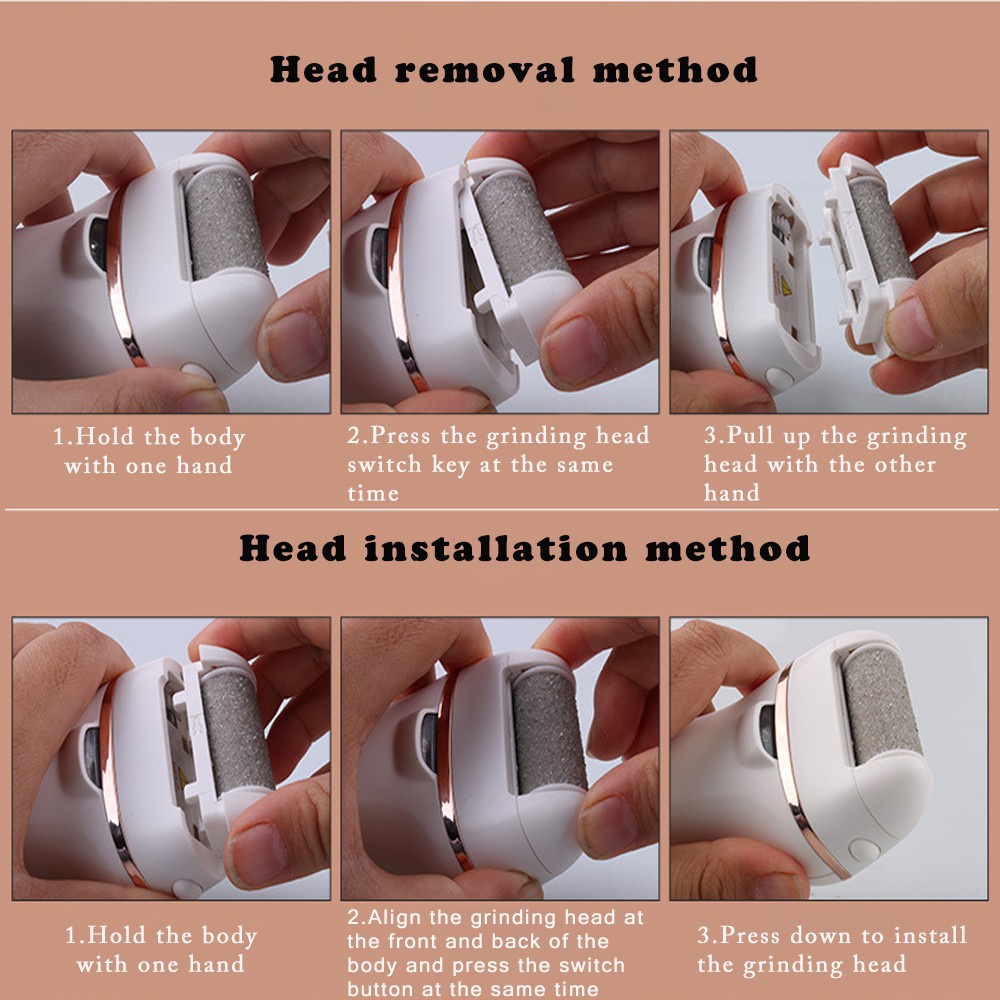 Head removal method

1.Hold the body with one hand

2.Press the grinding head switch key at the same time

3.Pull up the grinding head with the other hand

Head installation method

1.Hold the body with one hand

2.Align the grinding head at the front and back of the body and press the switch button at the same time

3.Press down to install the grinding head