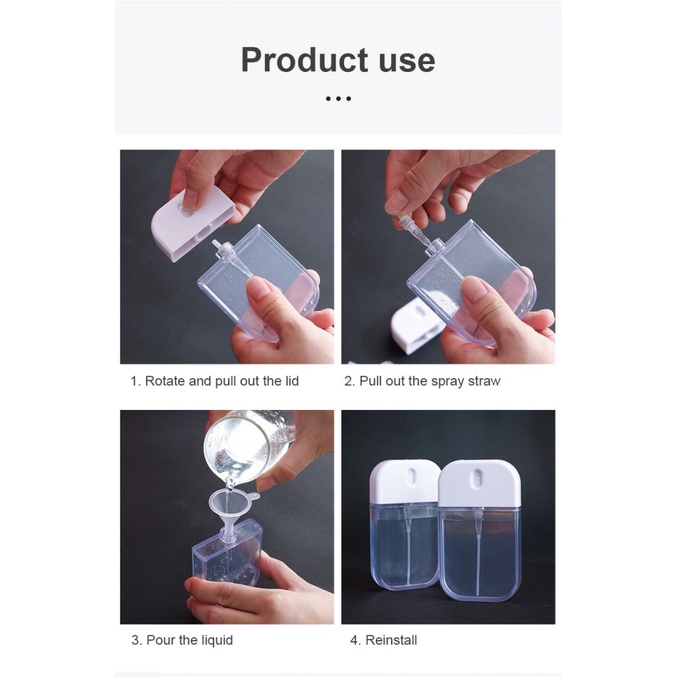 Product use

...

1. Rotate and pull out the lid

2. Pull out the spray straw

3. Pour the liquid

4. Reinstall