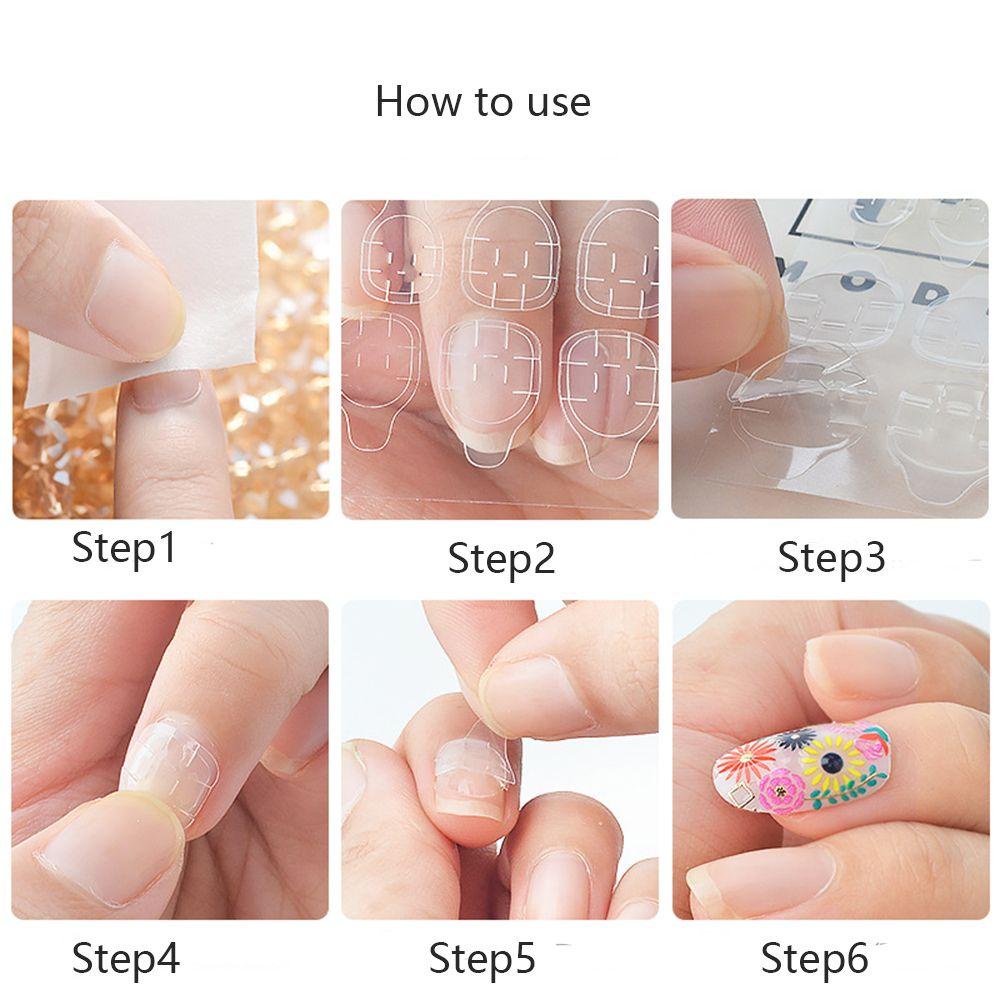 How to use

Step1

Step2

Step3

Step4

Step5

Step6