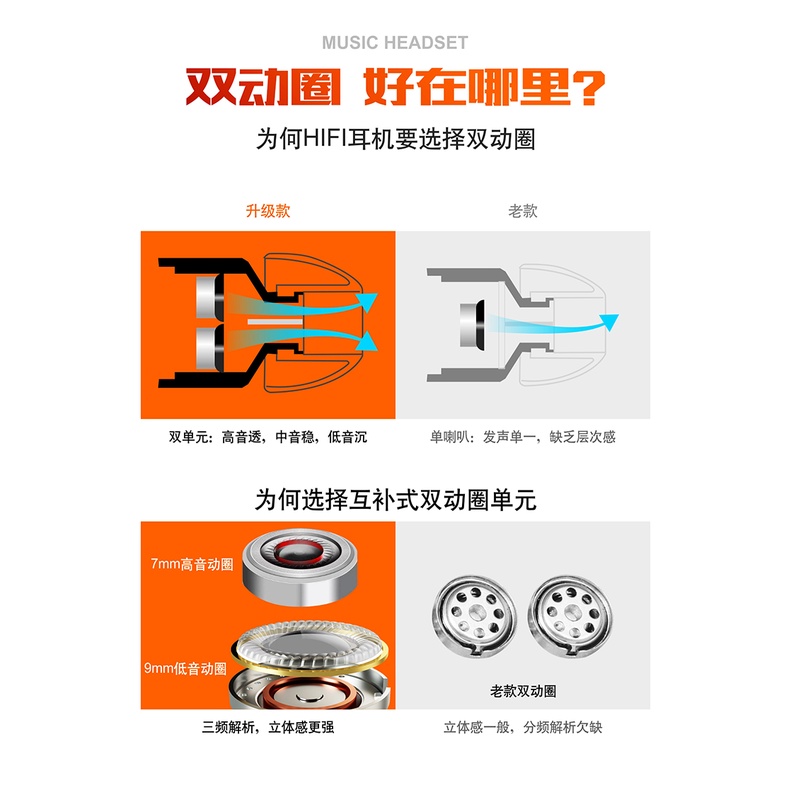 MUSIC HEADSET

双动圈 好在哪里？

为何HIFI耳机要选择双动圈

升级款

老款

双单元：高音透，中音稳，低音沉

单喇叭：发声单一，缺乏层次感

为何选择互补式双动圈单元

7mm高音动圈

9mm低音动圈

老款双动圈

三频解析，立体感更强

立体感一般，分频解析欠缺