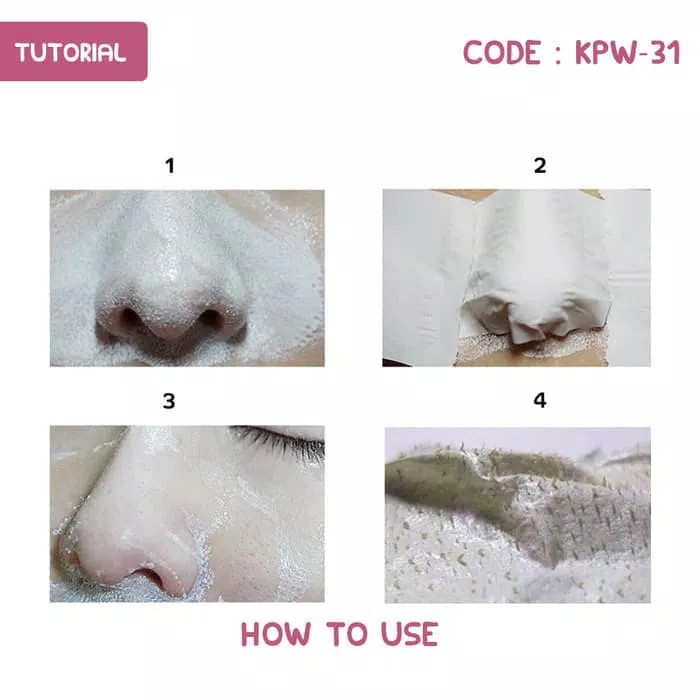 TUTORIAL

CODE : KPW-31

1

2

3

4

HOW TO USE