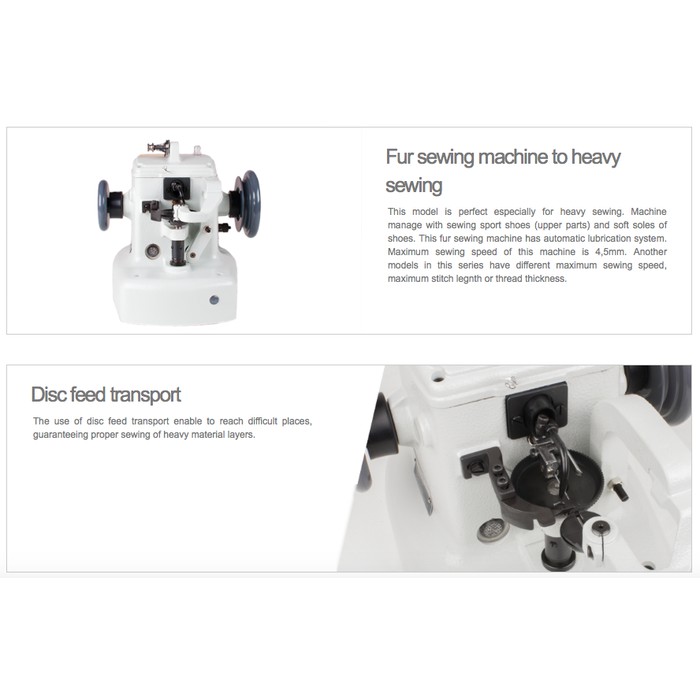 Fur sewing machine to heavy sewing

This model is perfect especially for heavy sewing. Machine manage with sewing sport shoes (upper parts) and soft soles of shoes. This fur sewing machine has automatic lubrication system. Maximum sewing speed of this machine is 4,5mm. Another models in this series have different maximum sewing speed, maximum stitch legnth or thread thickness.

Disc feed transport

The use of disc feed transport enable to reach difficult places, guaranteeing proper sewing of heavy material layers.