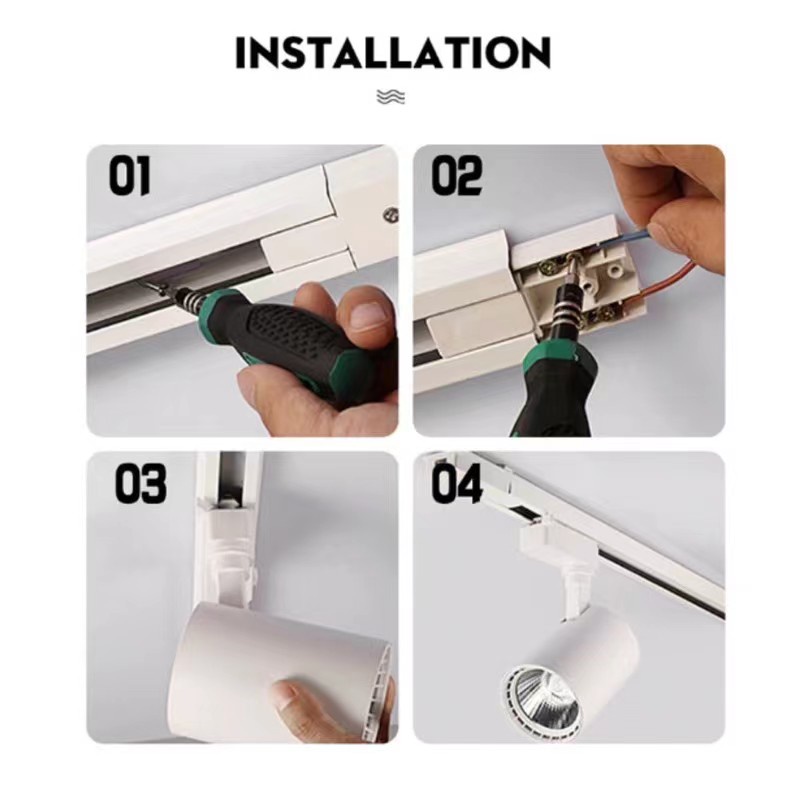 INSTALLATION

01

02

03

04