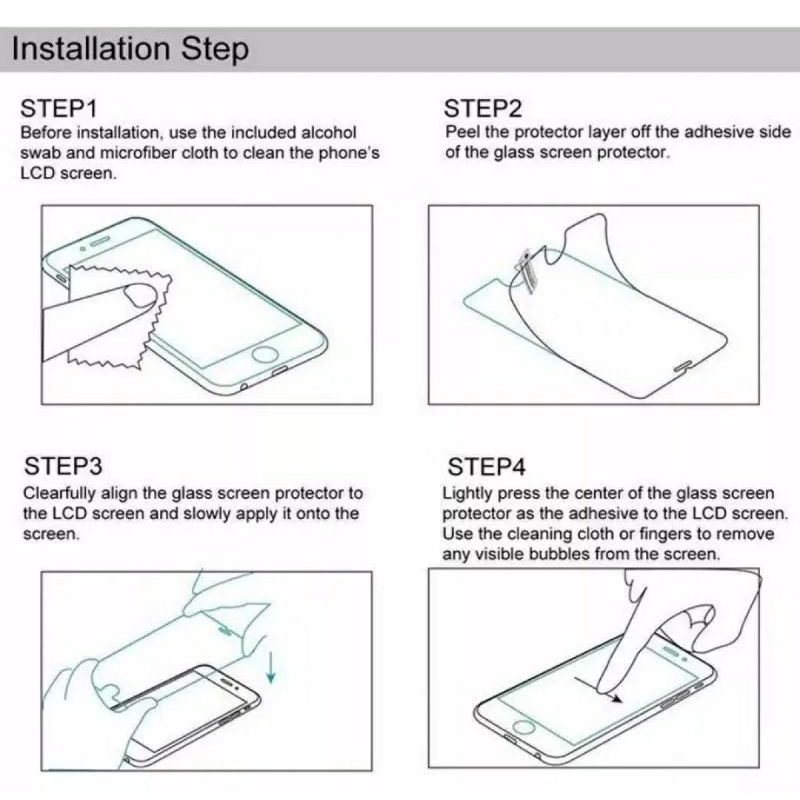 Installation Step

STEP1
Before installation, use the included alcohol swab and microfiber cloth to clean the phone's LCD screen.

STEP2
Peel the protector layer off the adhesive side of the glass screen protector.

STEP3
Clearfully align the glass screen protector to the LCD screen and slowly apply it onto the screen.

STEP4
Lightly press the center of the glass screen protector as the adhesive to the LCD screen. Use the cleaning cloth or fingers to remove any visible bubbles from the screen.