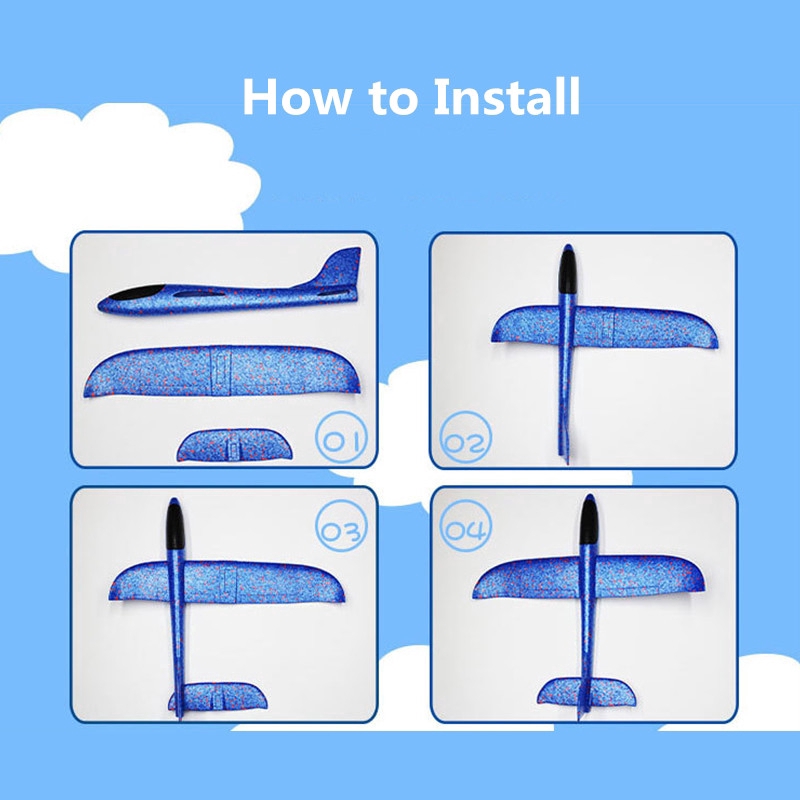 How to Install

01

02

03

04