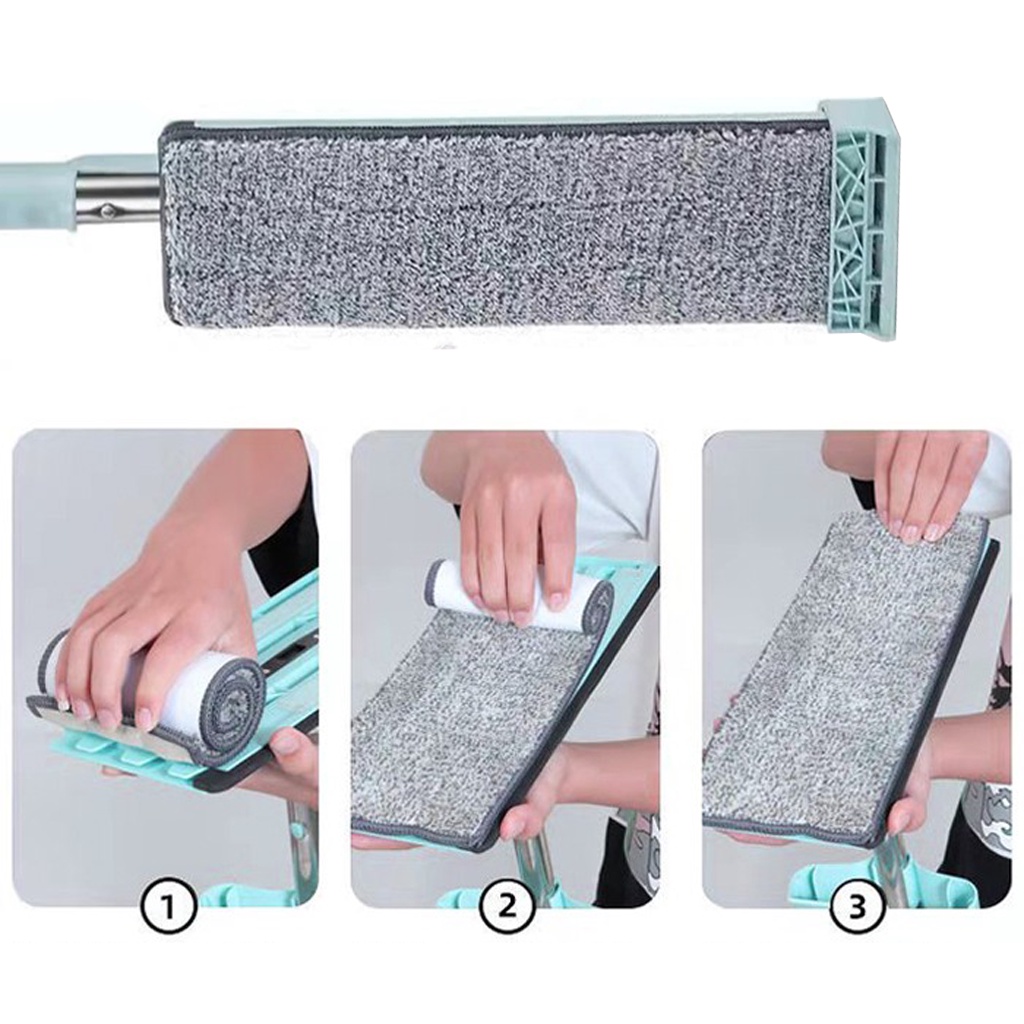 1

2

3