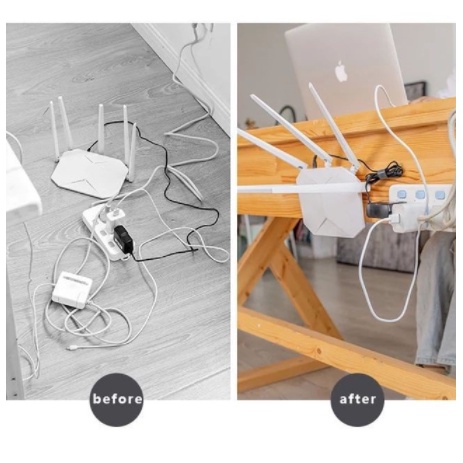 before

after