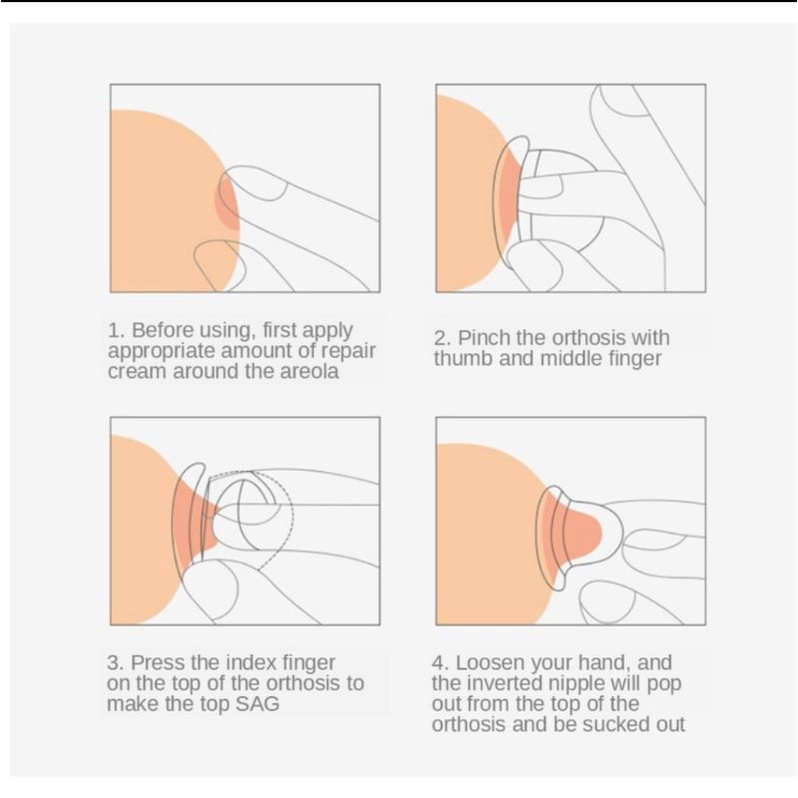 1. Before using, first apply appropriate amount of repair cream around the areola

2. Pinch the orthosis with thumb and middle finger

3. Press the index finger on the top of the orthosis to make the top SAG

4. Loosen your hand, and the inverted nipple will pop out from the top of the orthosis and be sucked out