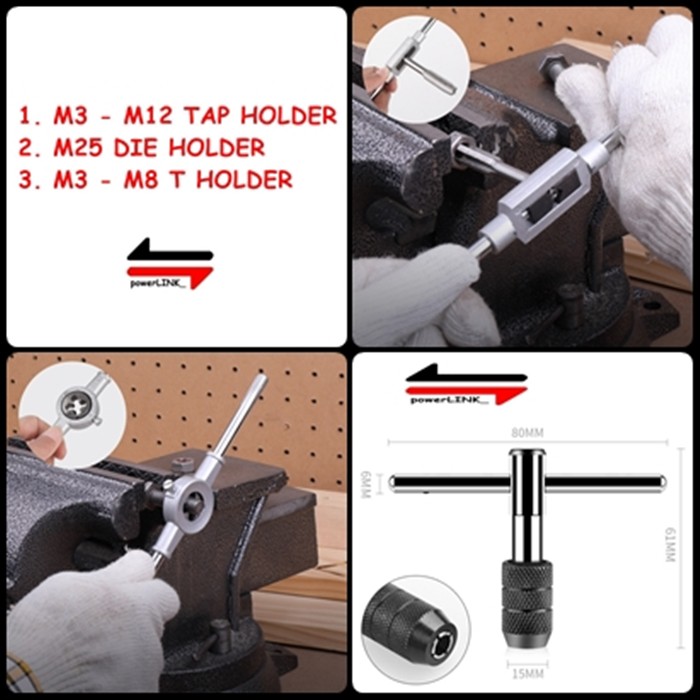 1. M3 - M12 TAP HOLDER
2. M25 DIE HOLDER
3. M3 - M8 T HOLDER

powerLINK_

powerLINK_

80MM

6MM

61MM

15MM