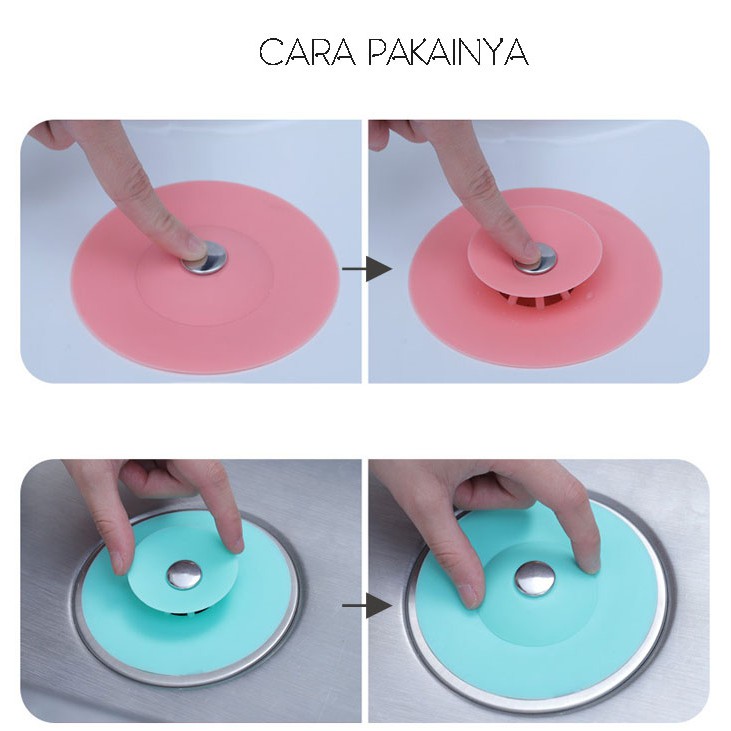 CARA PAKAINYA