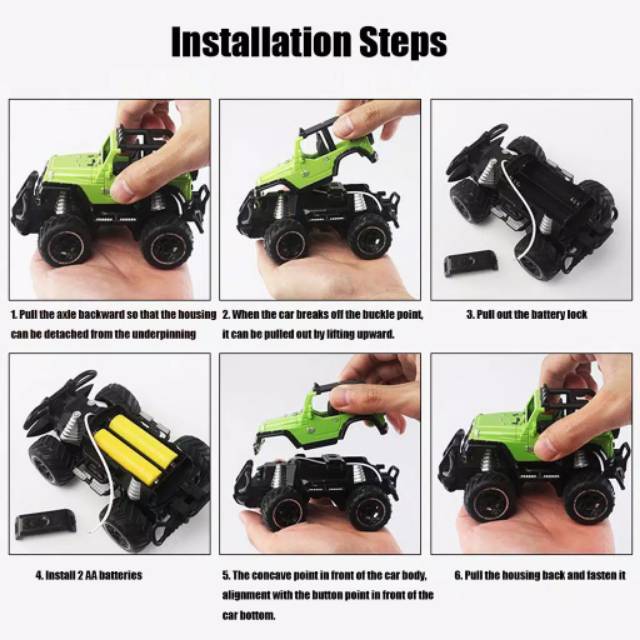 Installation Steps

1. Pull the axle backward so that the housing can be detached from the underpinning

2. When the car breaks off the buckle point, it can be pulled out by lifting upward.

3. Pull out the battery lock

4. Install 2 AA batteries

5. The concave point in front of the car body, alignment with the button point in front of the car bottom.

6. Pull the housing back and fasten it