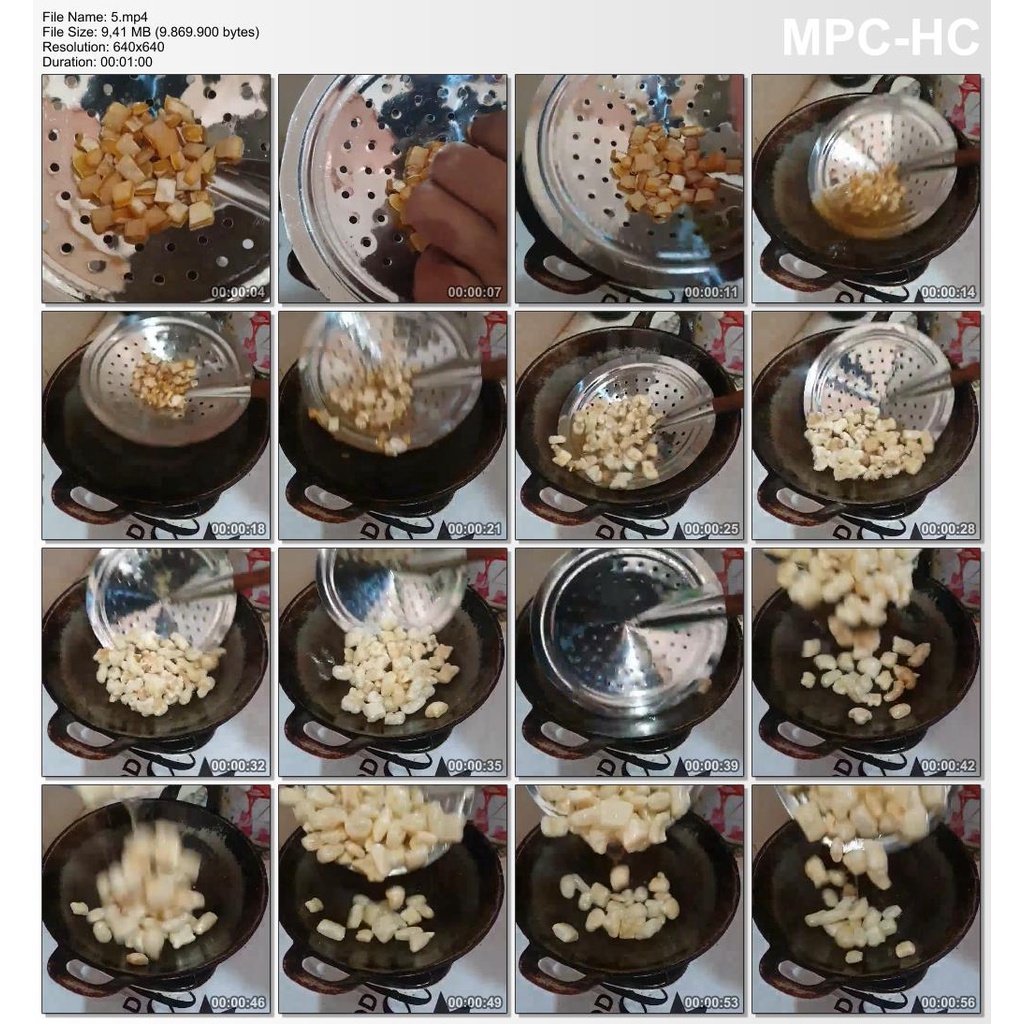 File Name: 5.mp4
File Size: 9,41 MB (9.869.900 bytes)
Resolution: 640x640
Duration: 00:01:00

MPC-HC

00:00:04
00:00:07
00:00:11
00:00:14
00:00:18
00:00:21
00:00:25
00:00:28
00:00:32
00:00:35
00:00:39
00:00:42
00:00:46
00:00:49
00:00:53
00:00:56