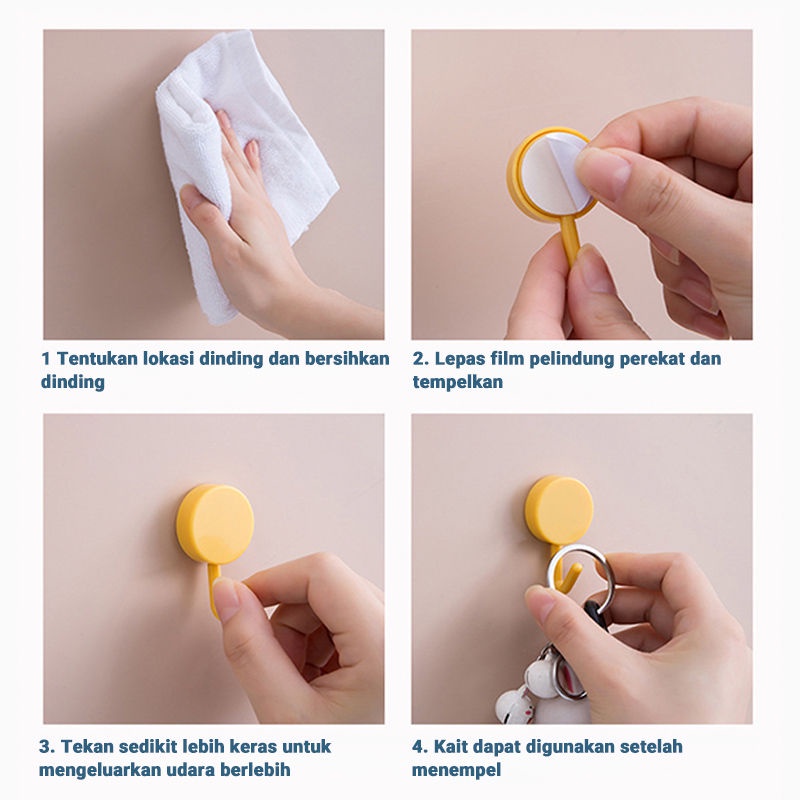 1 Tentukan lokasi dinding dan bersihkan dinding

2. Lepas film pelindung perekat dan tempelkan

3. Tekan sedikit lebih keras untuk mengeluarkan udara berlebih

4. Kait dapat digunakan setelah menempel