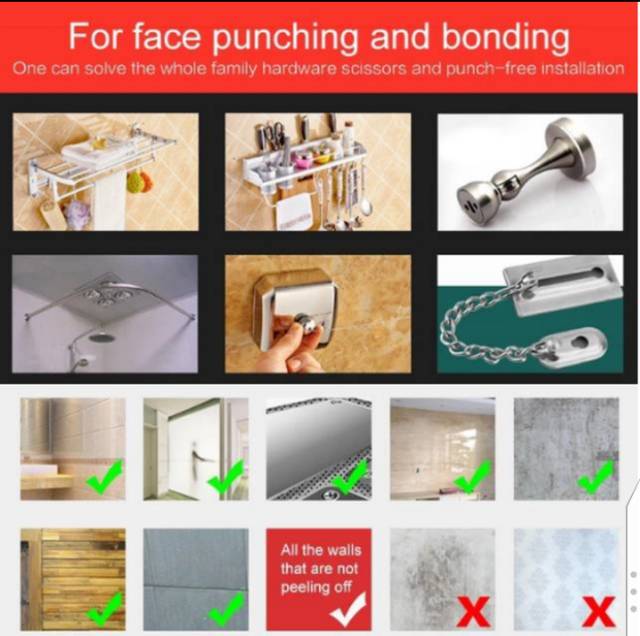 For face punching and bonding
One can solve the whole family hardware scissors and punch-free installation

All the walls that are not peeling off