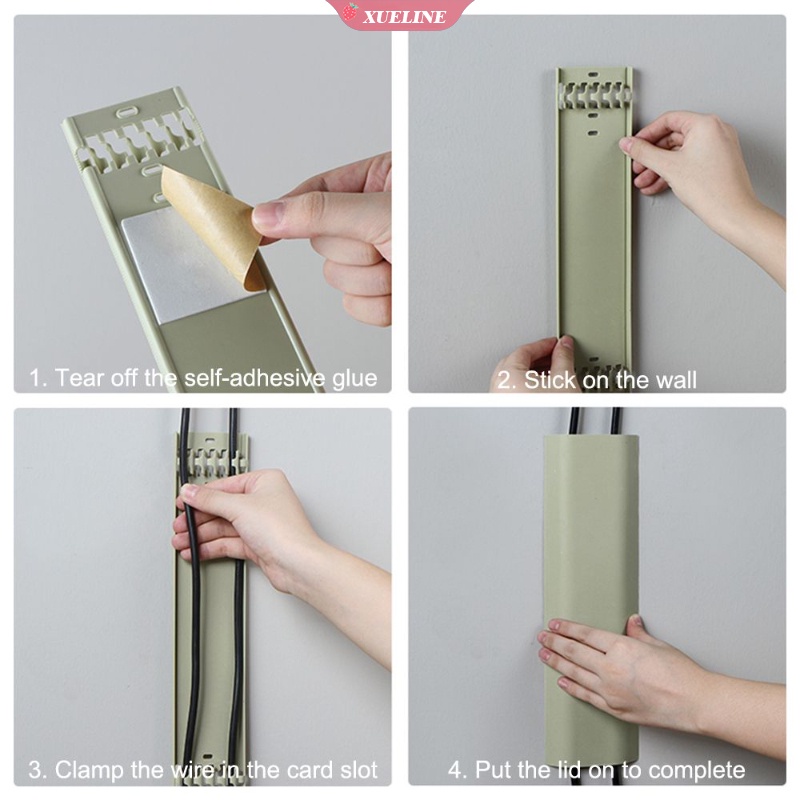 XUELINE

1. Tear off the self-adhesive glue

2. Stick on the wall

3. Clamp the wire in the card slot

4. Put the lid on to complete