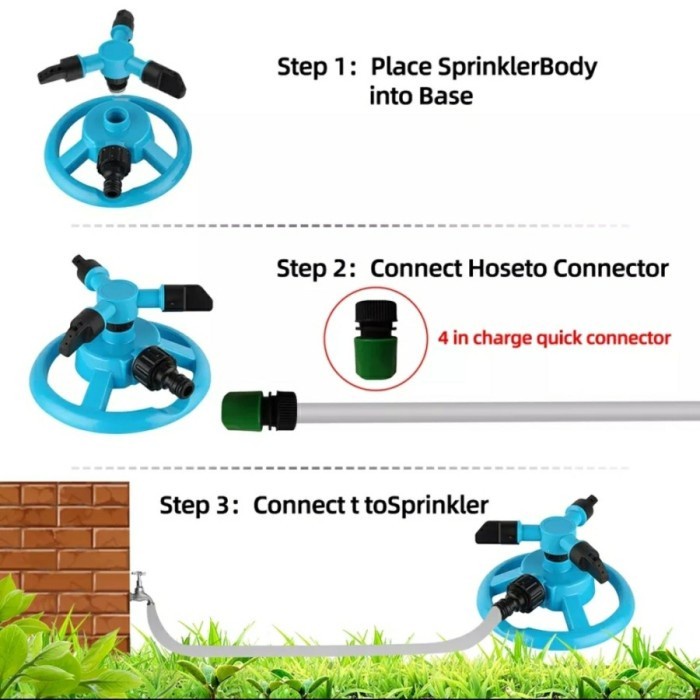 Step 1: Place SprinklerBody into Base

Step 2: Connect Hoseto Connector

4 in charge quick connector

Step 3: Connect t toSprinkler