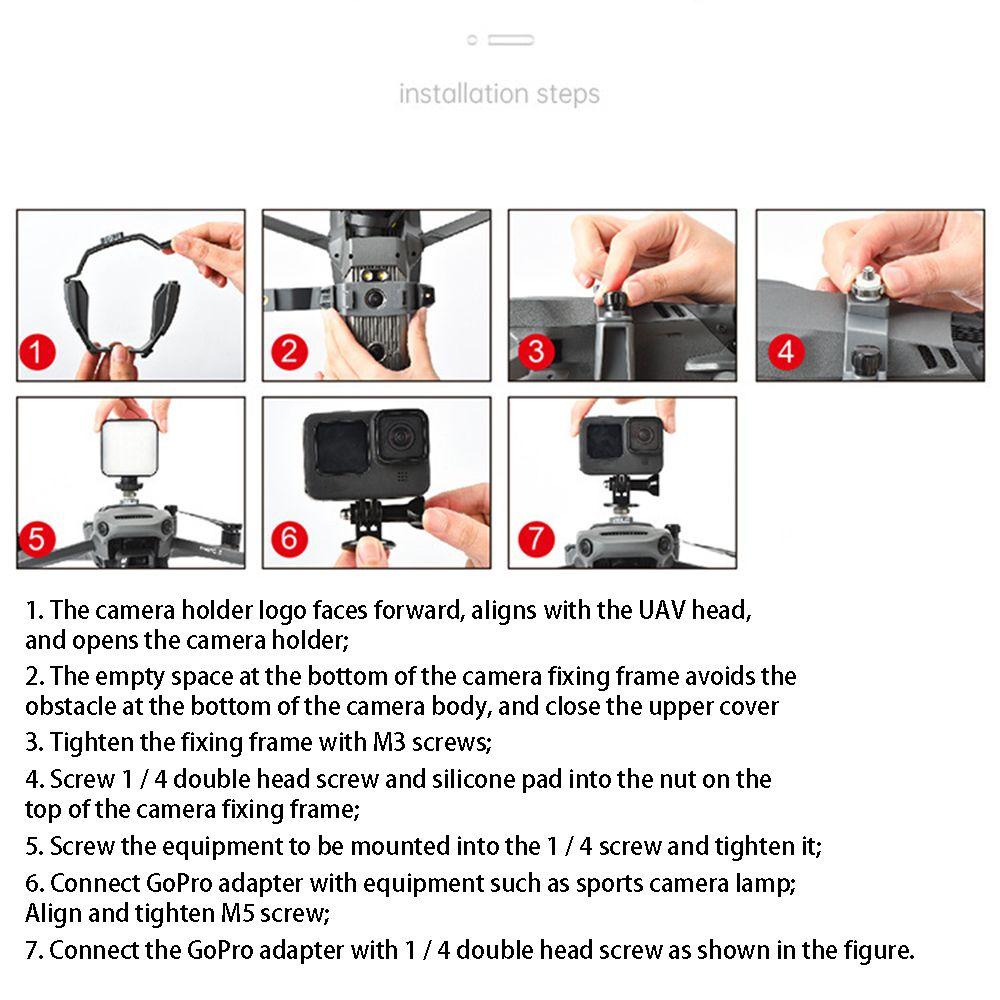 installation steps

1

2

3

4

5

6

7

1. The camera holder logo faces forward, aligns with the UAV head, and opens the camera holder;

2. The empty space at the bottom of the camera fixing frame avoids the obstacle at the bottom of the camera body, and close the upper cover

3. Tighten the fixing frame with M3 screws;

4. Screw 1 / 4 double head screw and silicone pad into the nut on the top of the camera fixing frame;

5. Screw the equipment to be mounted into the 1 / 4 screw and tighten it;

6. Connect GoPro adapter with equipment such as sports camera lamp; Align and tighten M5 screw;

7. Connect the GoPro adapter with 1 / 4 double head screw as shown in the figure.