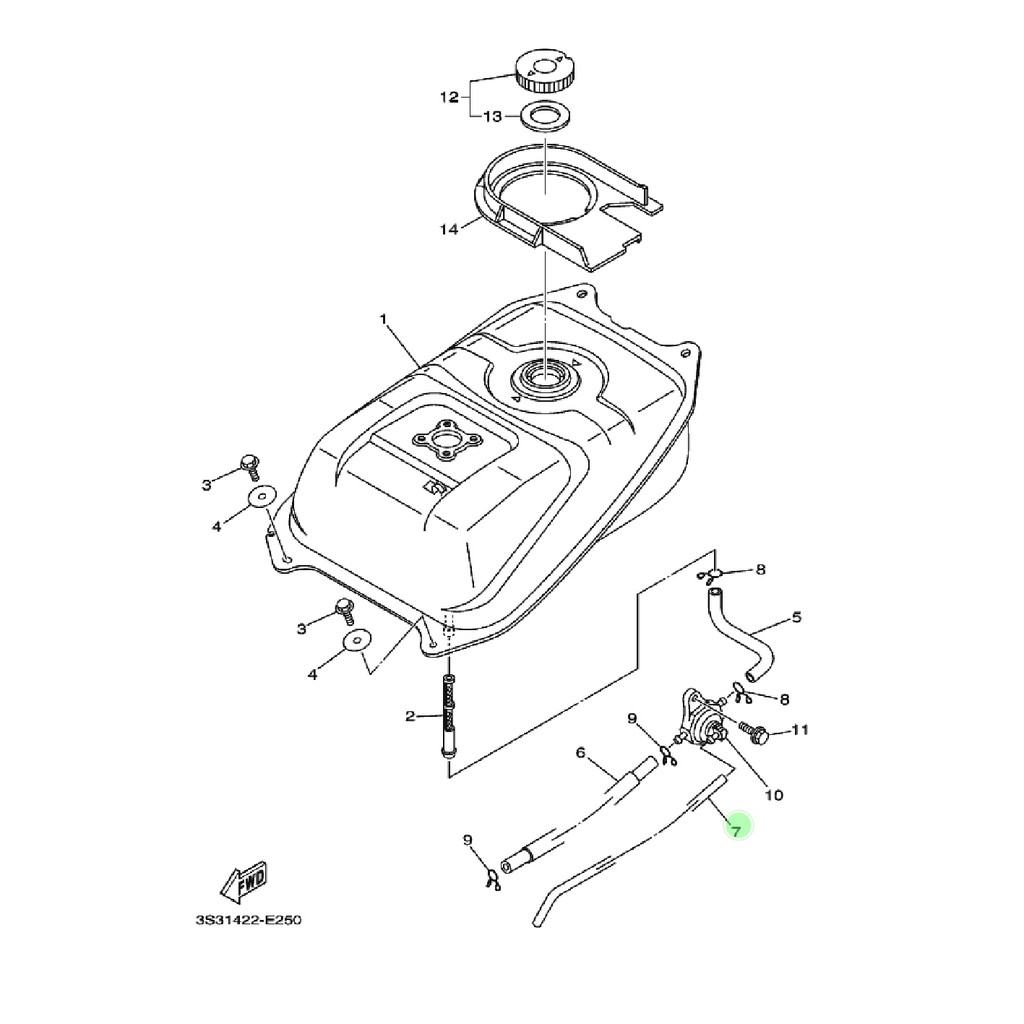 12
13
14
1
3
4
3
4
2
8
5
8
9
11
6
10
7
9
FWD
3S31422-E250