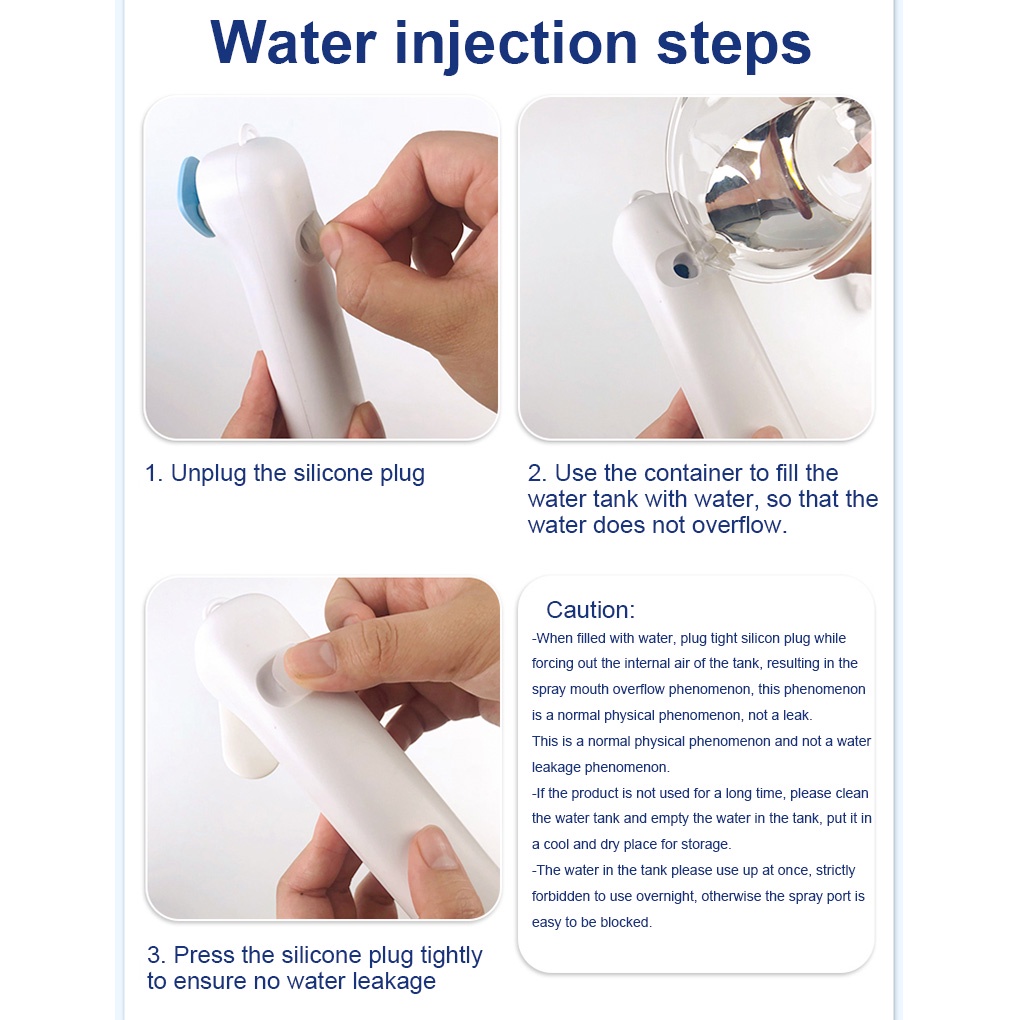 Water injection steps

1. Unplug the silicone plug

2. Use the container to fill the water tank with water, so that the water does not overflow.

3. Press the silicone plug tightly to ensure no water leakage

Caution:

-When filled with water, plug tight silicon plug while forcing out the internal air of the tank, resulting in the spray mouth overflow phenomenon, this phenomenon is a normal physical phenomenon, not a leak.
This is a normal physical phenomenon and not a water leakage phenomenon.
-If the product is not used for a long time, please clean the water tank and empty the water in the tank, put it in a cool and dry place for storage.
-The water in the tank please use up at once, strictly forbidden to use overnight, otherwise the spray port is easy to be blocked.