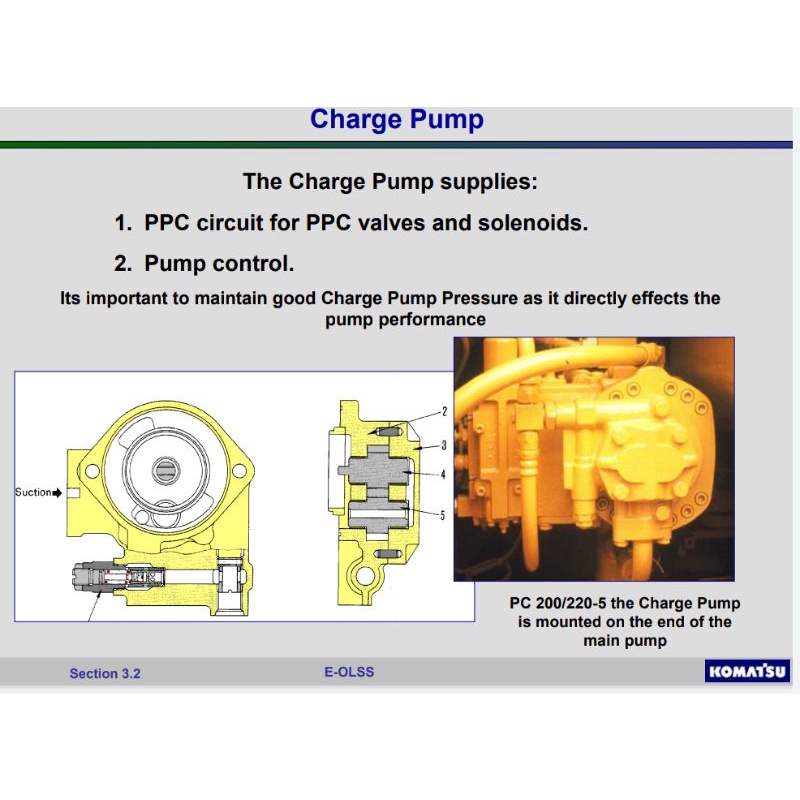 Charge Pump

The Charge Pump supplies:

1. PPC circuit for PPC valves and solenoids.

2. Pump control.

Its important to maintain good Charge Pump Pressure as it directly effects the pump performance

Suction

2

3

4

5

PC 200/220-5 the Charge Pump is mounted on the end of the main pump

Section 3.2

E-OLSS

KOMATSU