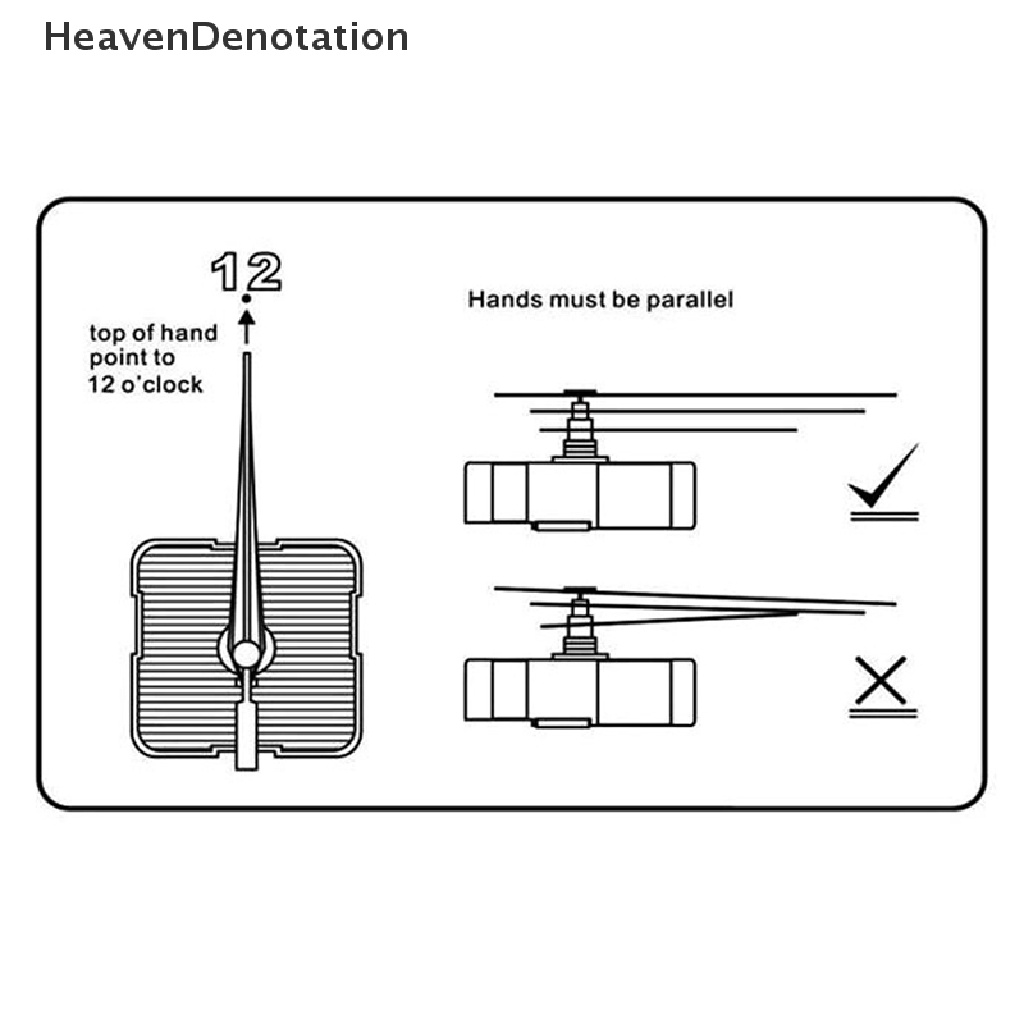 HeavenDenotation

12

top of hand point to 12 o'clock

Hands must be parallel