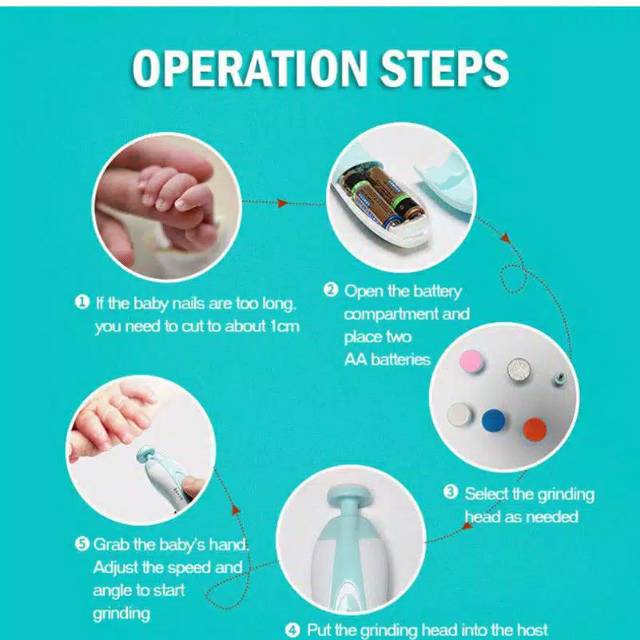 OPERATION STEPS

❶ If the baby nails are too long, you need to cut to about 1cm

❷ Open the battery compartment and place two AA batteries

❸ Select the grinding head as needed

❹ Put the grinding head into the host

❺ Grab the baby's hand. Adjust the speed and angle to start grinding