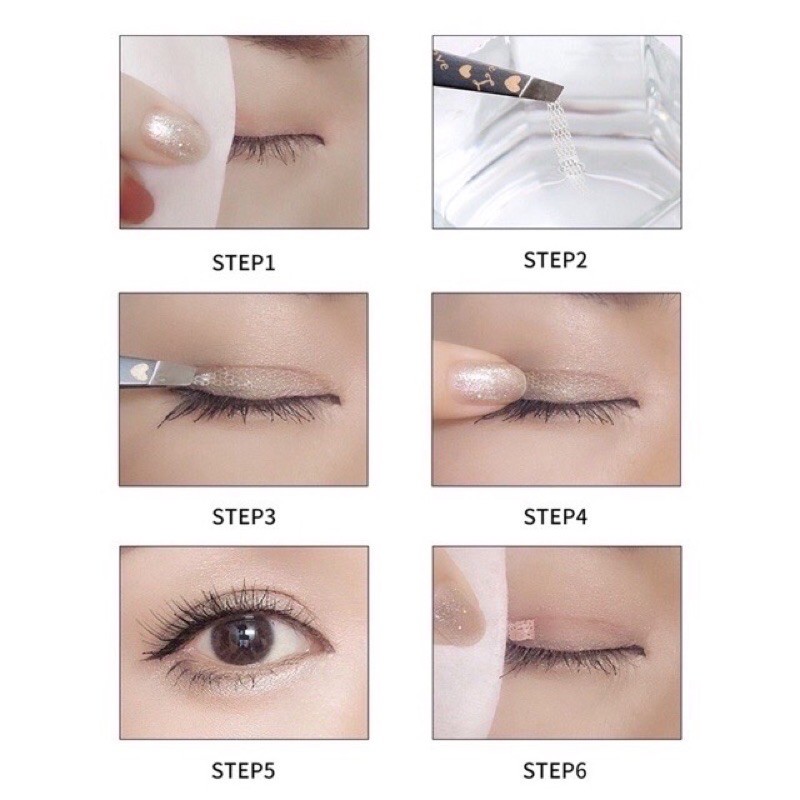 STEP1

STEP2

STEP3

STEP4

STEP5

STEP6