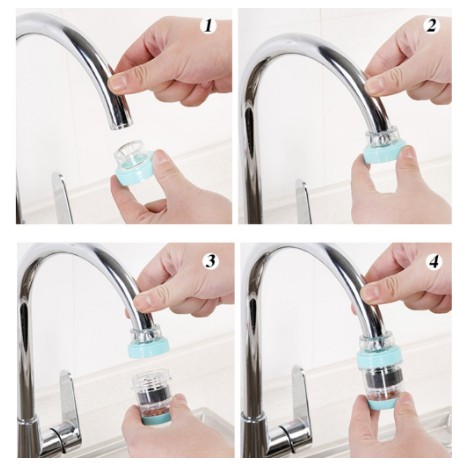 1

2

3

4