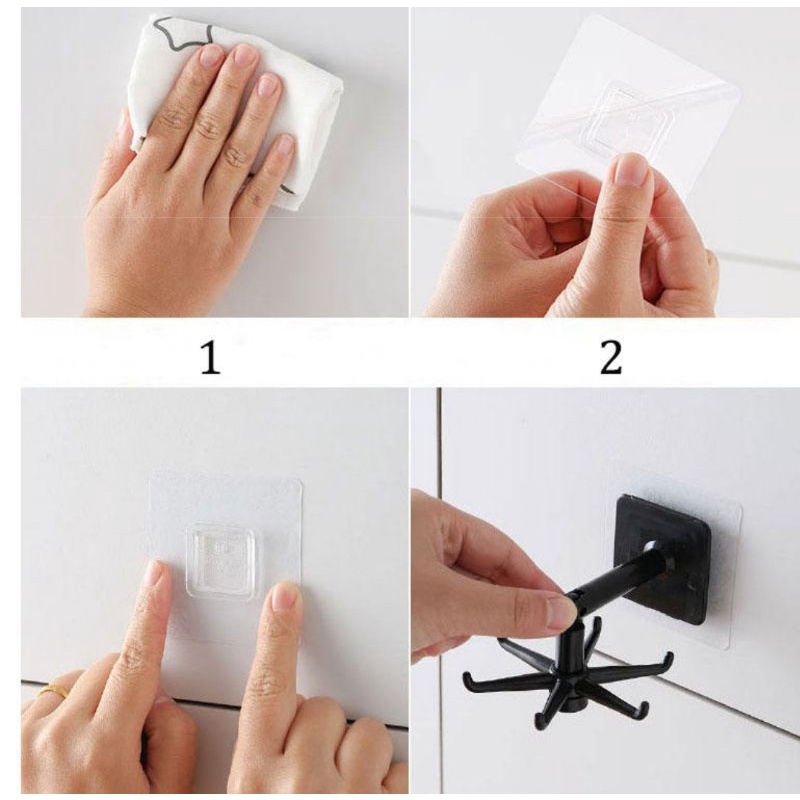 1

2