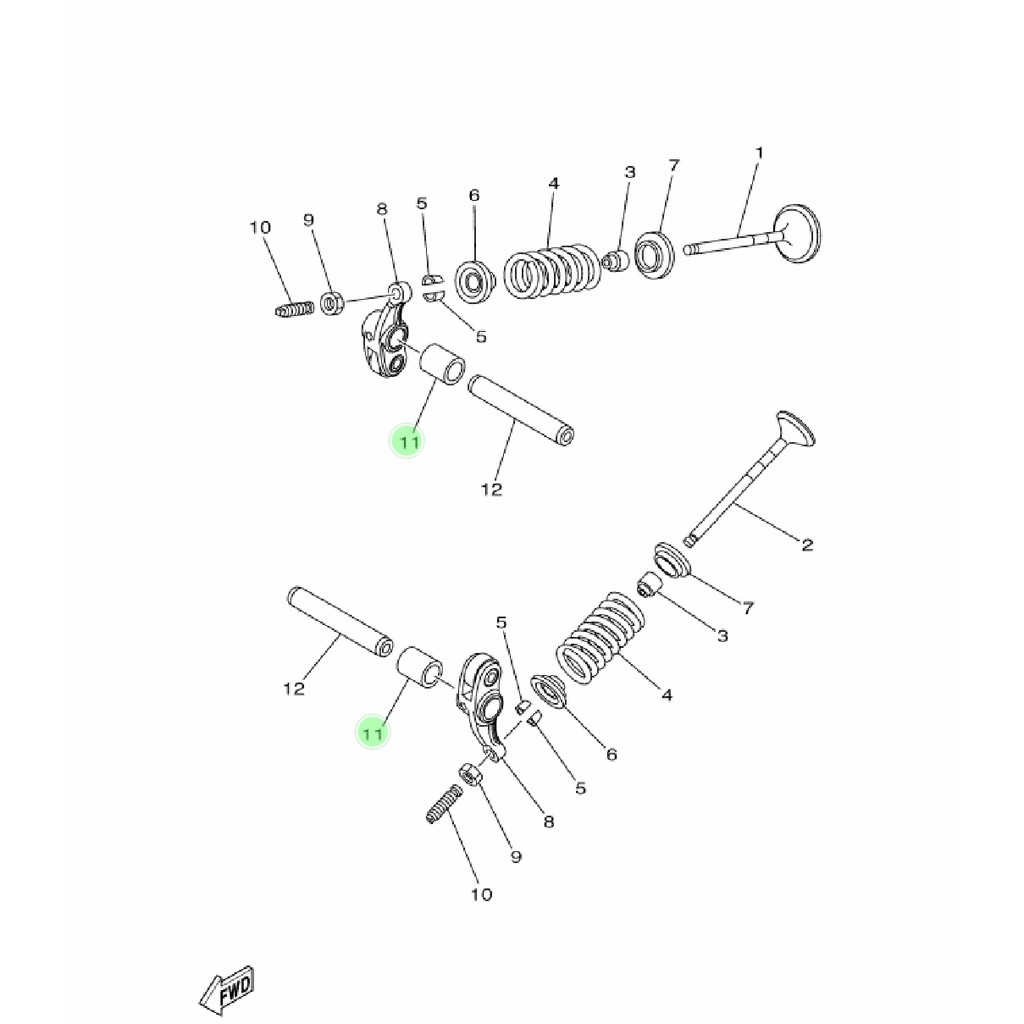 1
7
3
4
6
5
8
9
10
5
11
12
2
7
3
4
5
12
11
6
5
8
9
10
FWD