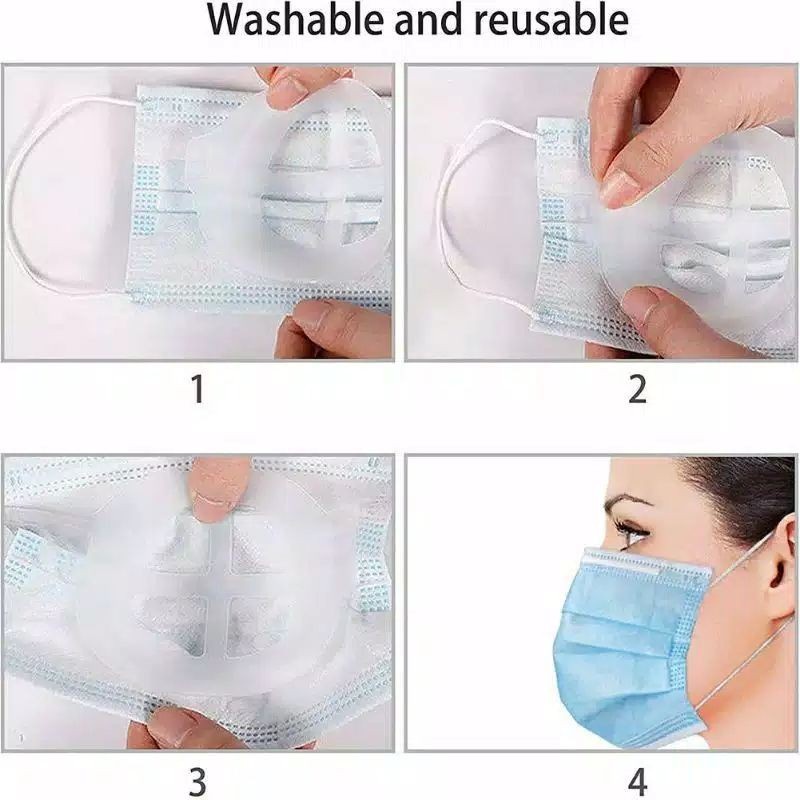 Washable and reusable

1

2

3

4