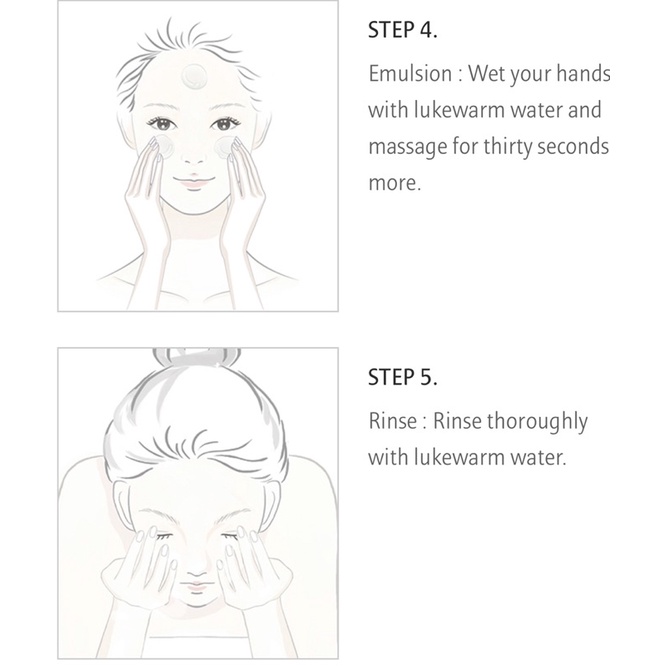 STEP 4.

Emulsion : Wet your hands with lukewarm water and massage for thirty seconds more.

STEP 5.

Rinse : Rinse thoroughly with lukewarm water.