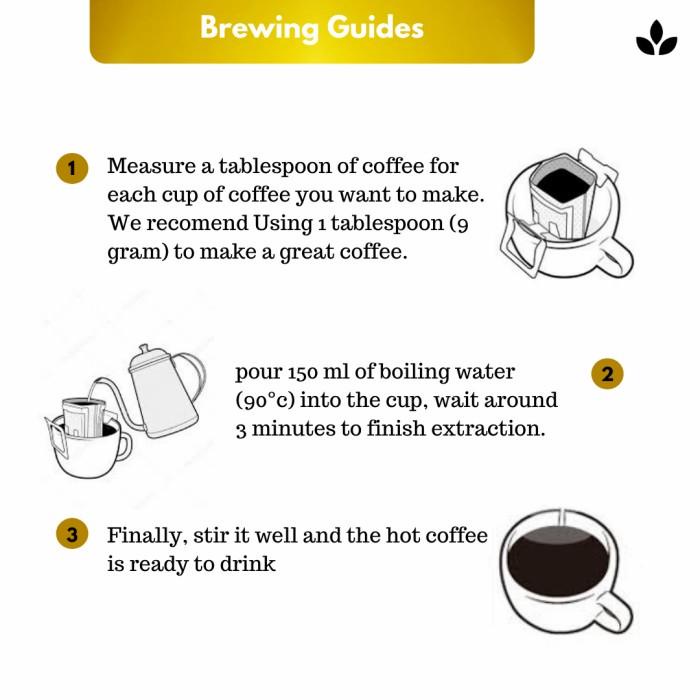 Brewing Guides

1 Measure a tablespoon of coffee for each cup of coffee you want to make. We recomend Using 1 tablespoon (9 gram) to make a great coffee.

pour 150 ml of boiling water (90°c) into the cup, wait around 3 minutes to finish extraction. 2

3 Finally, stir it well and the hot coffee is ready to drink