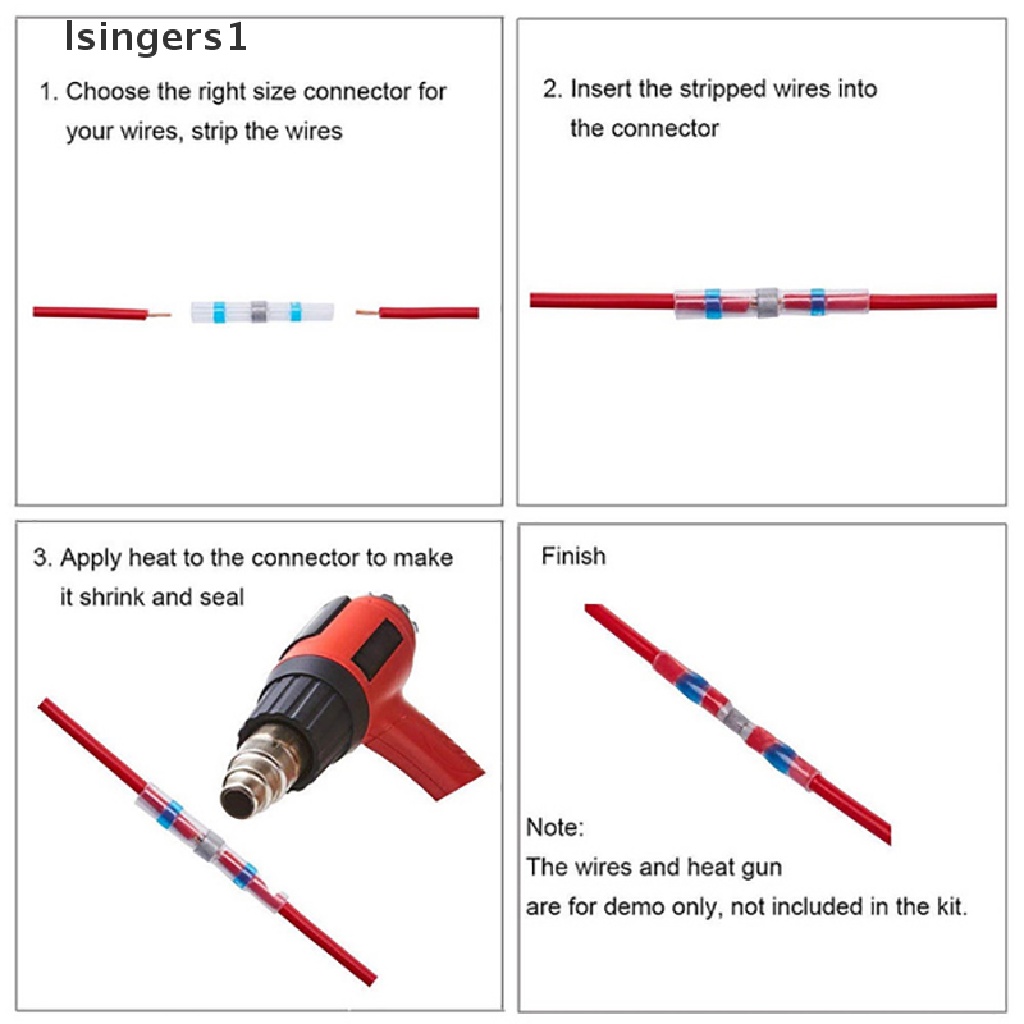 lsingers1

1. Choose the right size connector for your wires, strip the wires

2. Insert the stripped wires into the connector

3. Apply heat to the connector to make it shrink and seal

Finish

Note:
The wires and heat gun
are for demo only, not included in the kit.