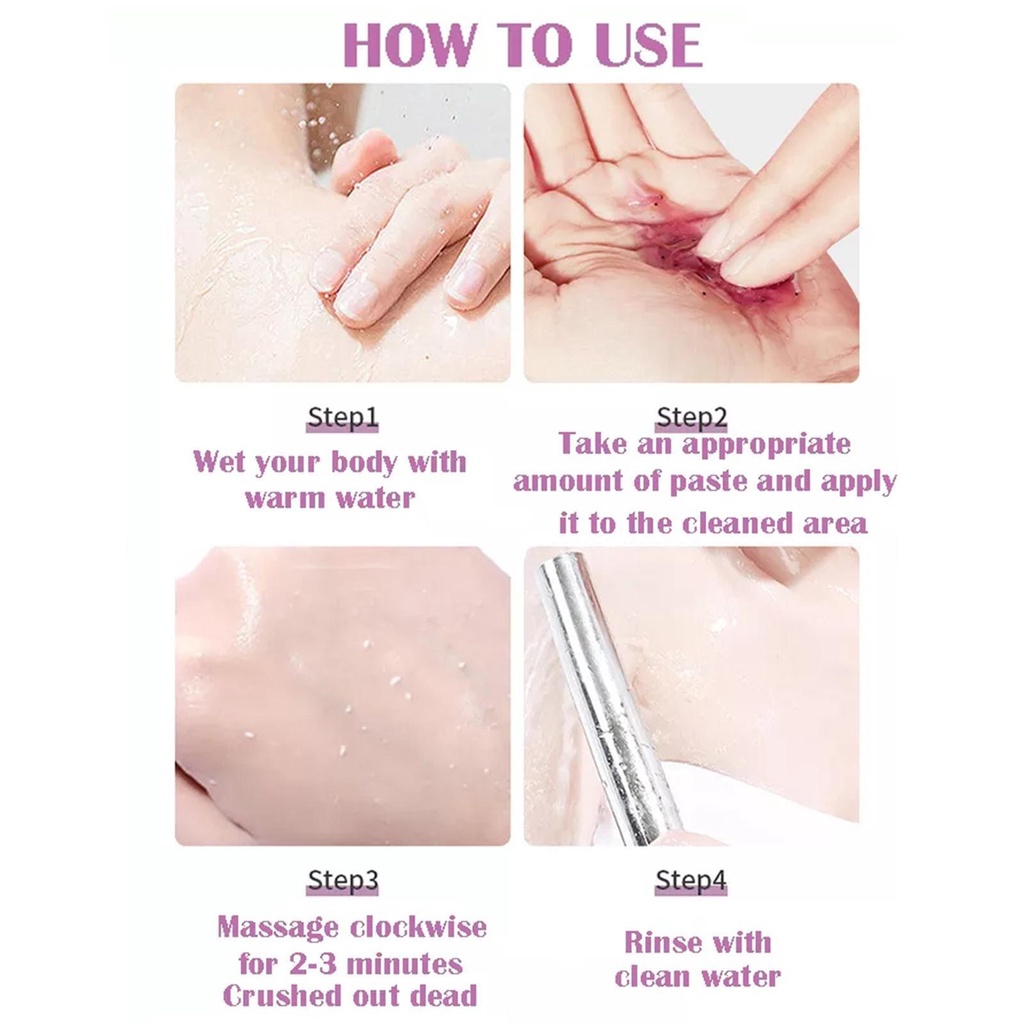 HOW TO USE

Step1
Wet your body with warm water

Step2
Take an appropriate amount of paste and apply it to the cleaned area

Step3
Massage clockwise for 2-3 minutes Crushed out dead

Step4
Rinse with clean water