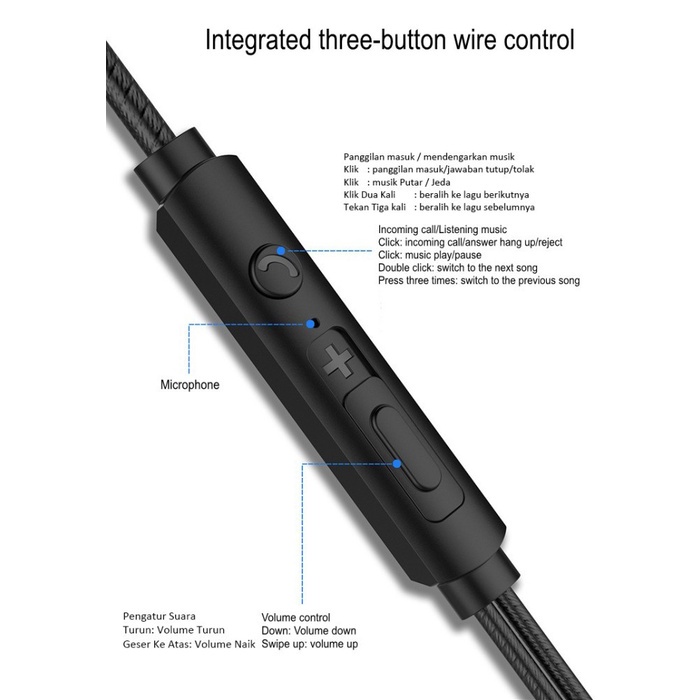 Integrated three-button wire control

Panggilan masuk / mendengarkan musik
Klik : panggilan masuk/jawaban tutup/tolak
Klik : musik Putar / Jeda
Klik Dua Kali : beralih ke lagu berikutnya
Tekan Tiga kali : beralih ke lagu sebelumnya

Incoming call/Listening music
Click: incoming call/answer hang up/reject
Click: music play/pause
Double click: switch to the next song
Press three times: switch to the previous song

Microphone

Pengatur Suara
Turun: Volume Turun
Geser Ke Atas: Volume Naik

Volume control
Down: Volume down
Swipe up: volume up