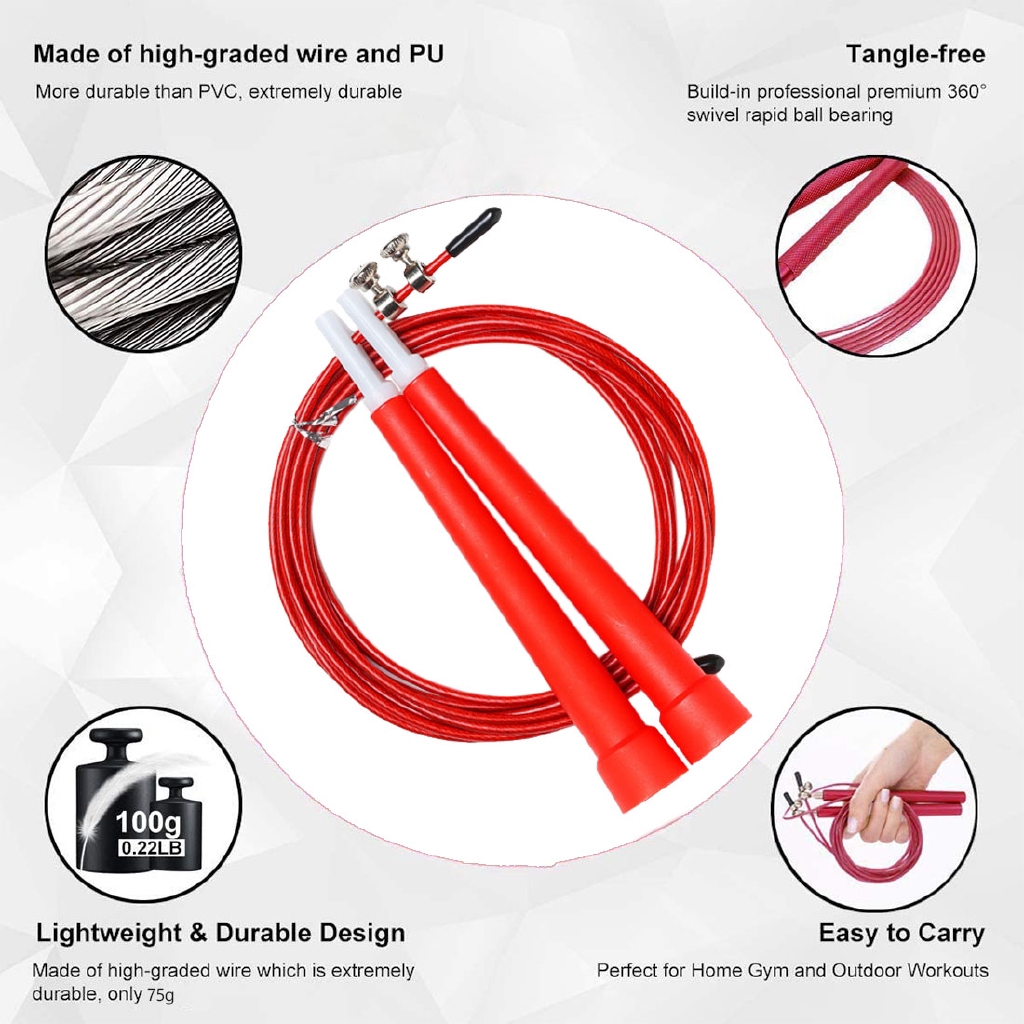 Made of high-graded wire and PU
More durable than PVC, extremely durable

Tangle-free
Build-in professional premium 360° swivel rapid ball bearing

100g
0.22LB

Lightweight & Durable Design
Made of high-graded wire which is extremely durable, only 75g

Easy to Carry
Perfect for Home Gym and Outdoor Workouts