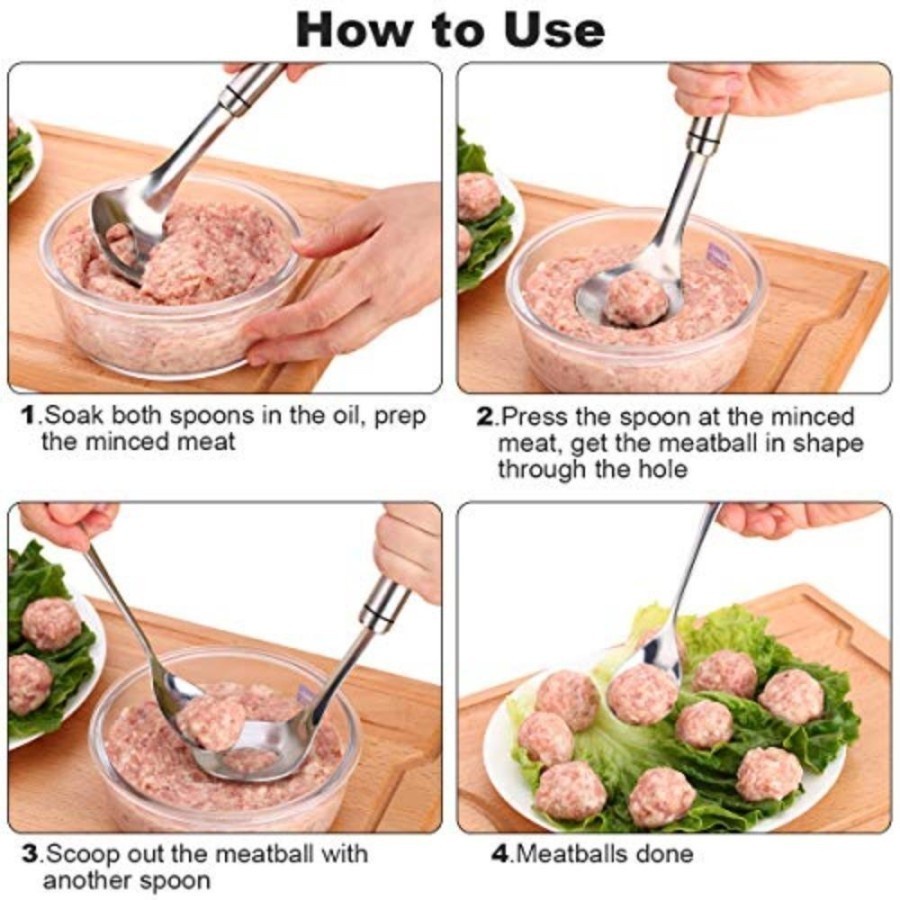 How to Use

1.Soak both spoons in the oil, prep the minced meat

2.Press the spoon at the minced meat, get the meatball in shape through the hole

3.Scoop out the meatball with another spoon

4.Meatballs done