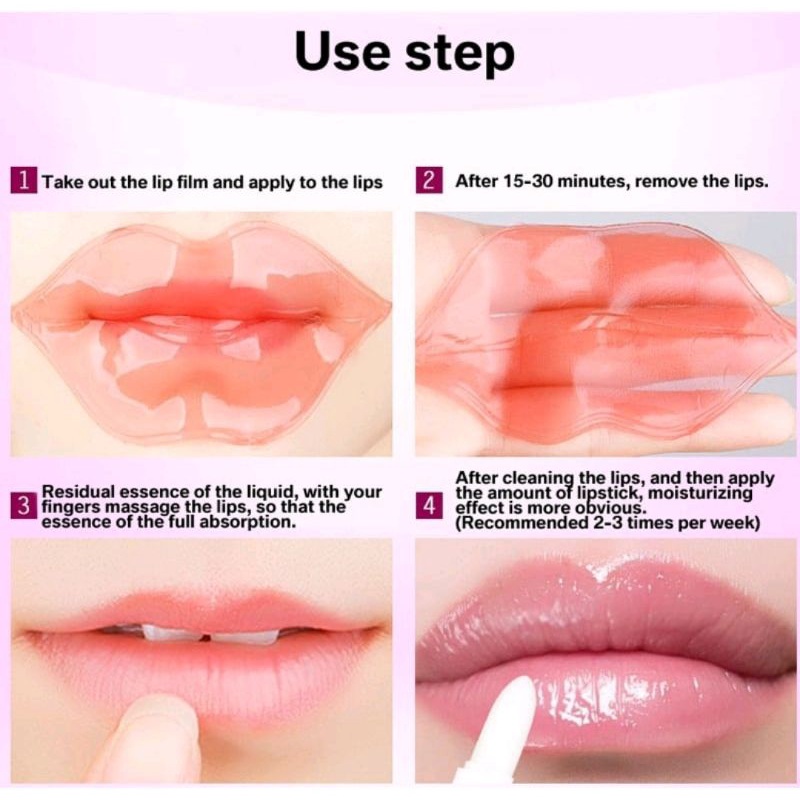 Use step

1 Take out the lip film and apply to the lips

2 After 15-30 minutes, remove the lips.

3 Residual essence of the liquid, with your fingers massage the lips, so that the essence of the full absorption.

4 After cleaning the lips, and then apply the amount of lipstick, moisturizing effect is more obvious. (Recommended 2-3 times per week)