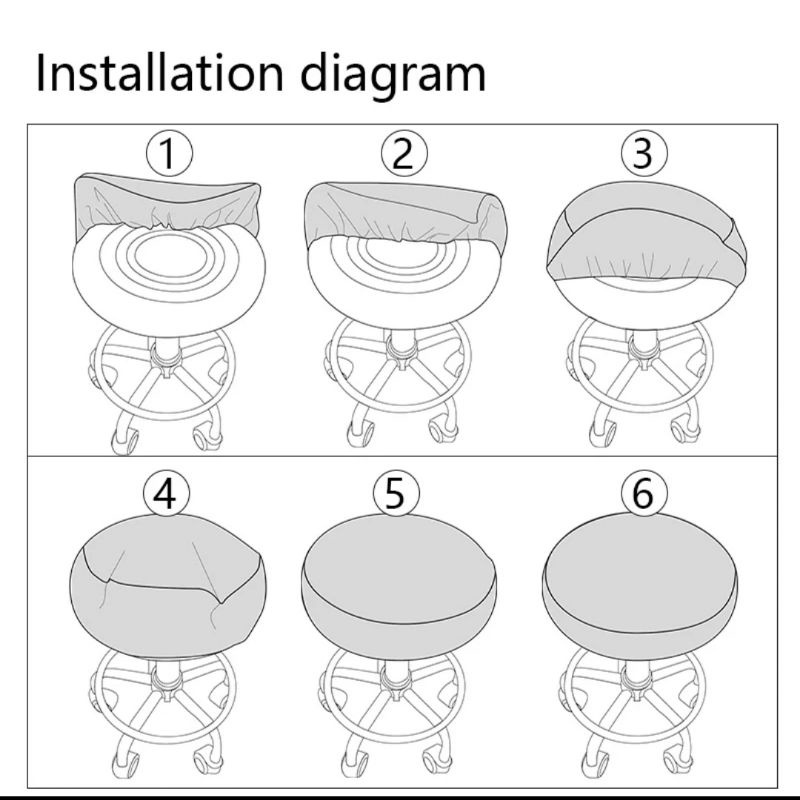 Installation diagram

1

2

3

4

5

6