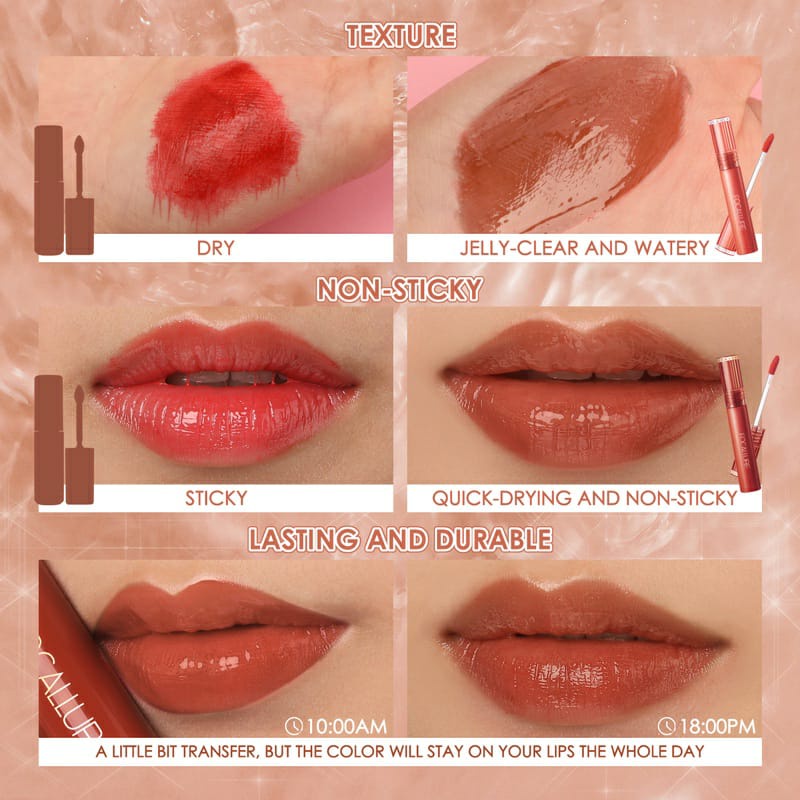 TEXTURE

DRY

JELLY-CLEAR AND WATERY

NON-STICKY

STICKY

QUICK-DRYING AND NON-STICKY

LASTING AND DURABLE

10:00AM

18:00PM

A LITTLE BIT TRANSFER, BUT THE COLOR WILL STAY ON YOUR LIPS THE WHOLE DAY