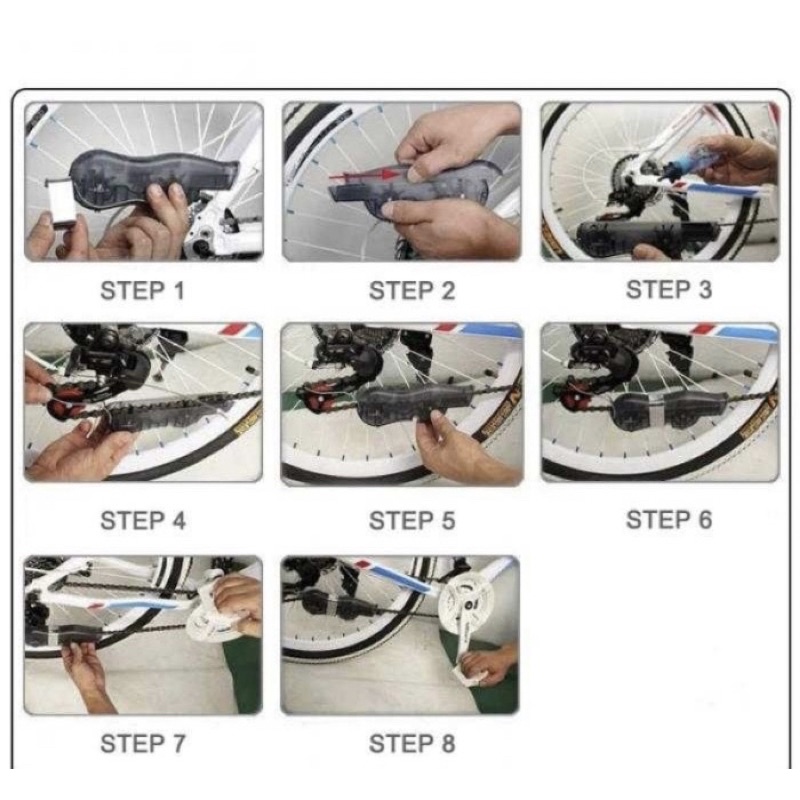 STEP 1

STEP 2

STEP 3

STEP 4

STEP 5

STEP 6

STEP 7

STEP 8