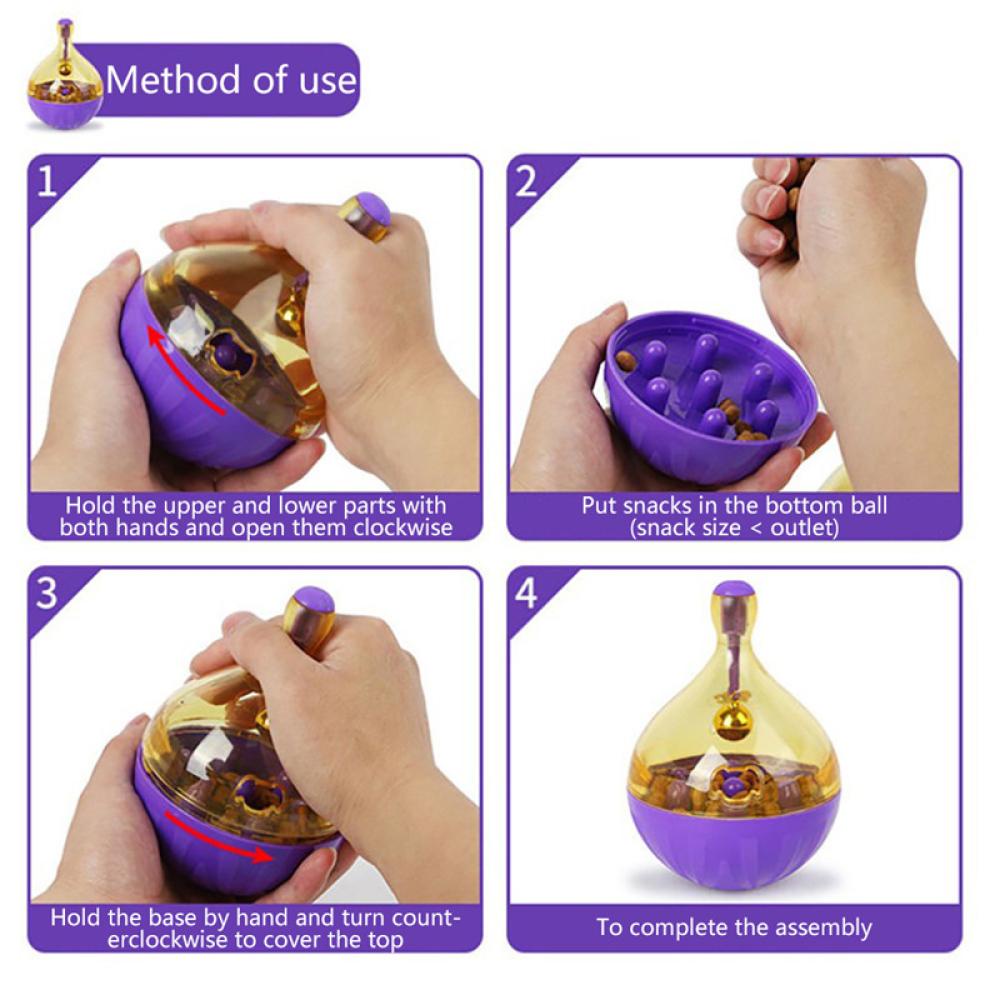 Method of use

1

Hold the upper and lower parts with both hands and open them clockwise

2

Put snacks in the bottom ball (snack size < outlet)

3

Hold the base by hand and turn counterclockwise to cover the top

4

To complete the assembly