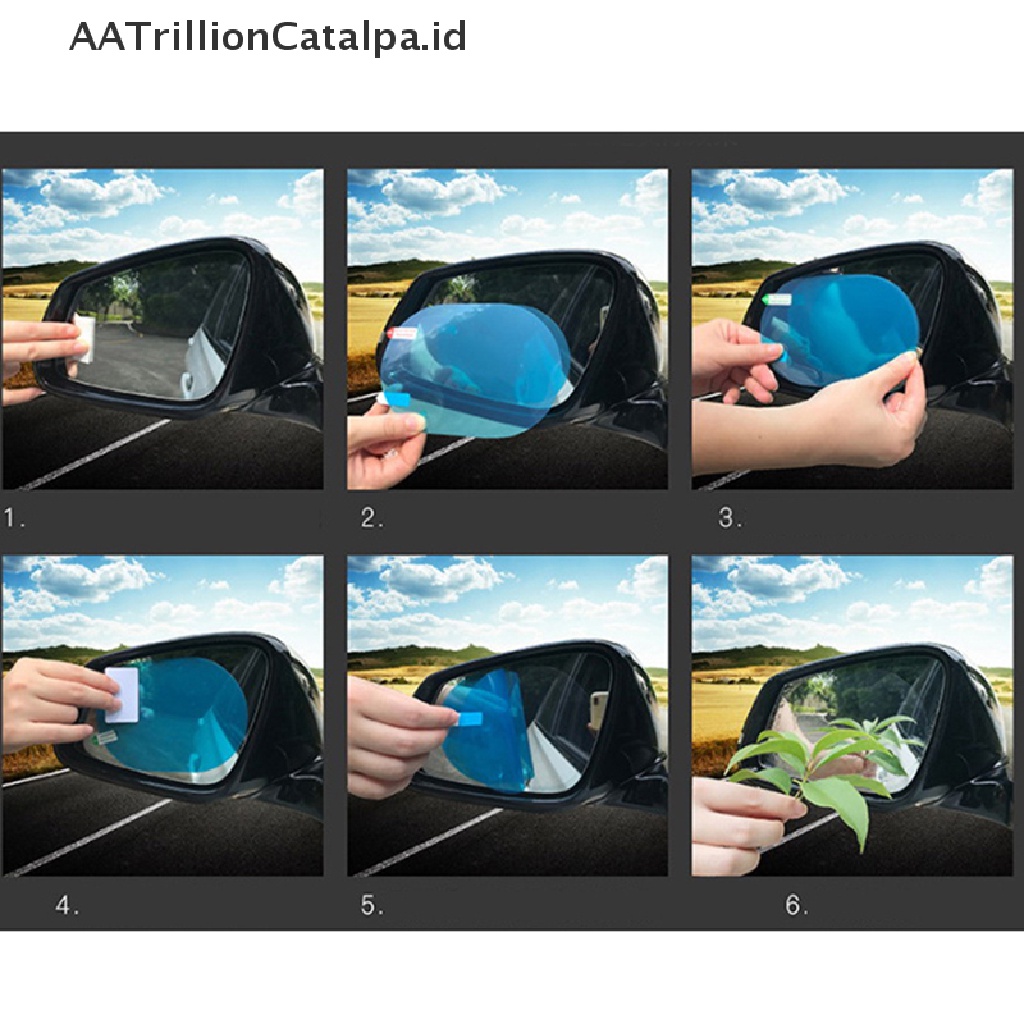 AATrillionCatalpa.id

1.

2.

3.

4.

5.

6.