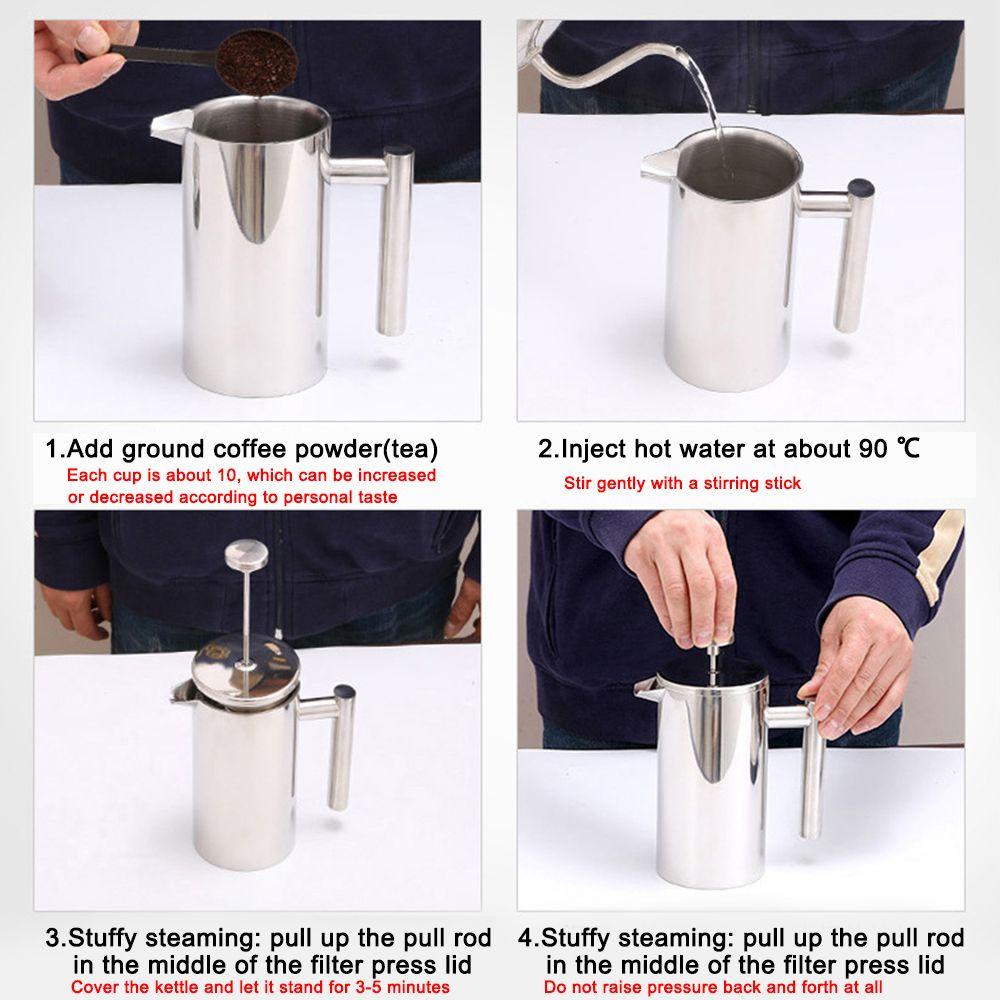 1.Add ground coffee powder(tea)
Each cup is about 10, which can be increased or decreased according to personal taste

2.Inject hot water at about 90 ℃
Stir gently with a stirring stick

3.Stuffy steaming: pull up the pull rod in the middle of the filter press lid
Cover the kettle and let it stand for 3-5 minutes

4.Stuffy steaming: pull up the pull rod in the middle of the filter press lid
Do not raise pressure back and forth at all