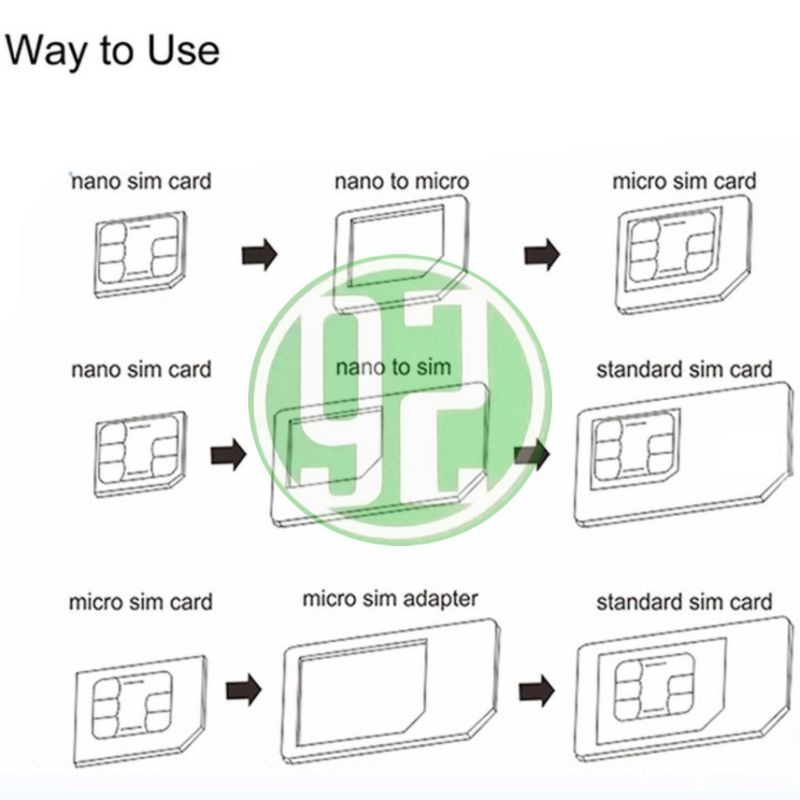 Way to Use

nano sim card

nano to micro

micro sim card

nano sim card

nano to sim

standard sim card

micro sim card

micro sim adapter

standard sim card