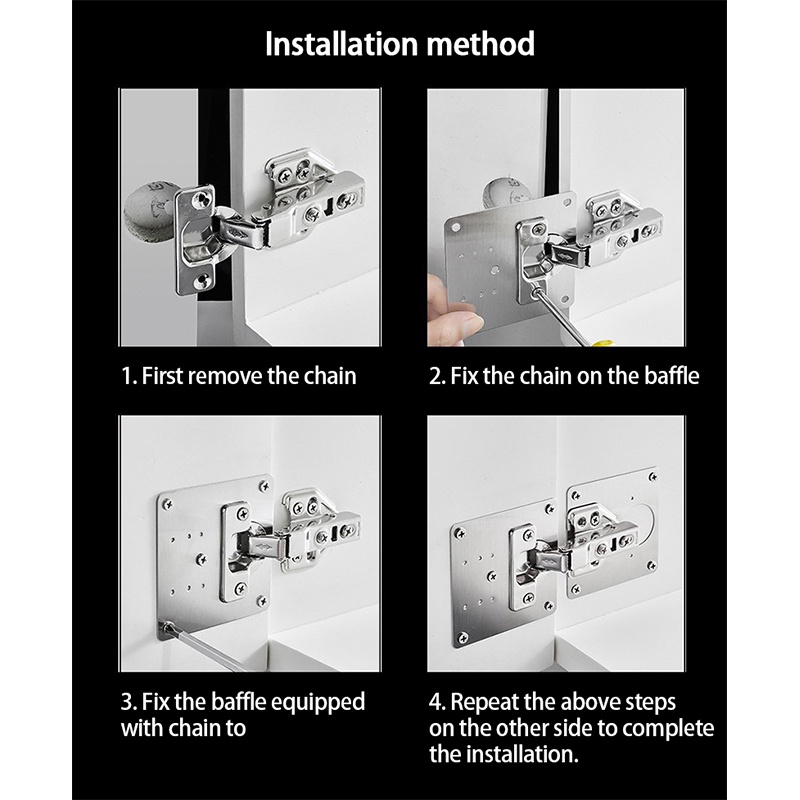 Installation method

1. First remove the chain

2. Fix the chain on the baffle

3. Fix the baffle equipped with chain to

4. Repeat the above steps on the other side to complete the installation.