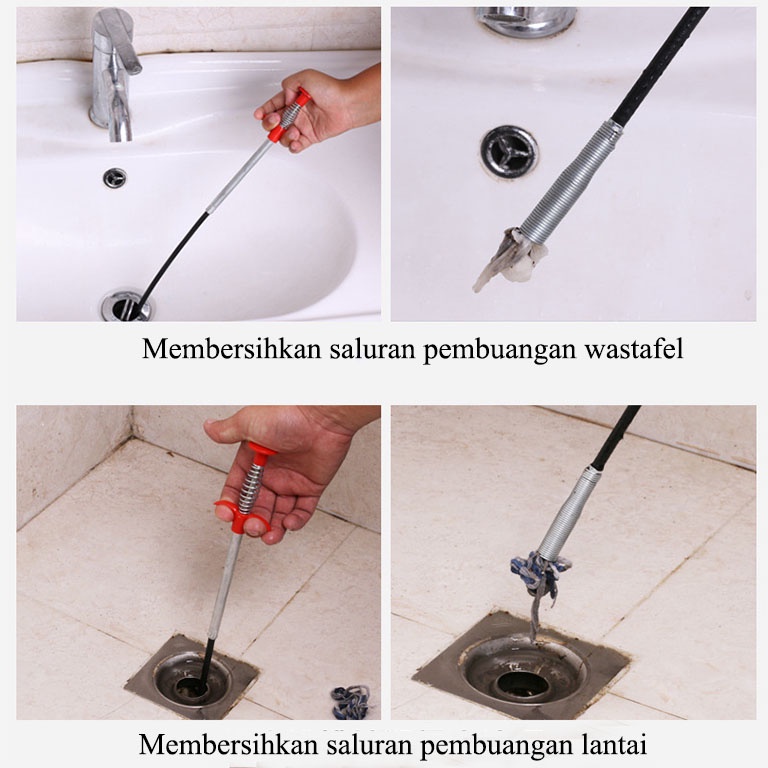 Membersihkan saluran pembuangan wastafel

Membersihkan saluran pembuangan lantai